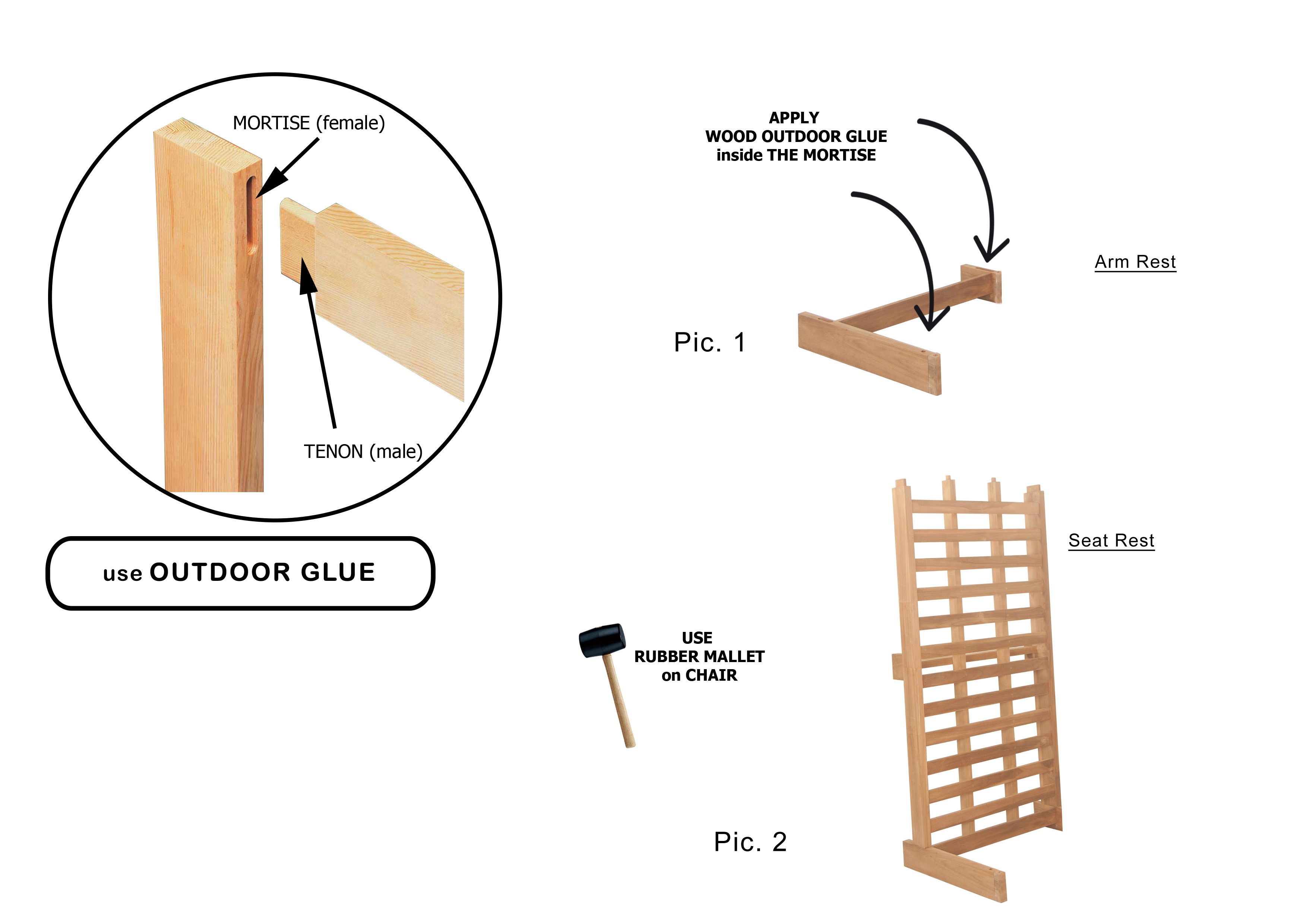 MORTISE (female)

TENON (male)

use OUTDOOR GLUE

APPLY
WOOD OUTDOOR GLUE
inside THE MORTISE

Arm Rest

Pic. 1

Seat Rest

USE
RUBBER MALLET
on CHAIR

Pic. 2