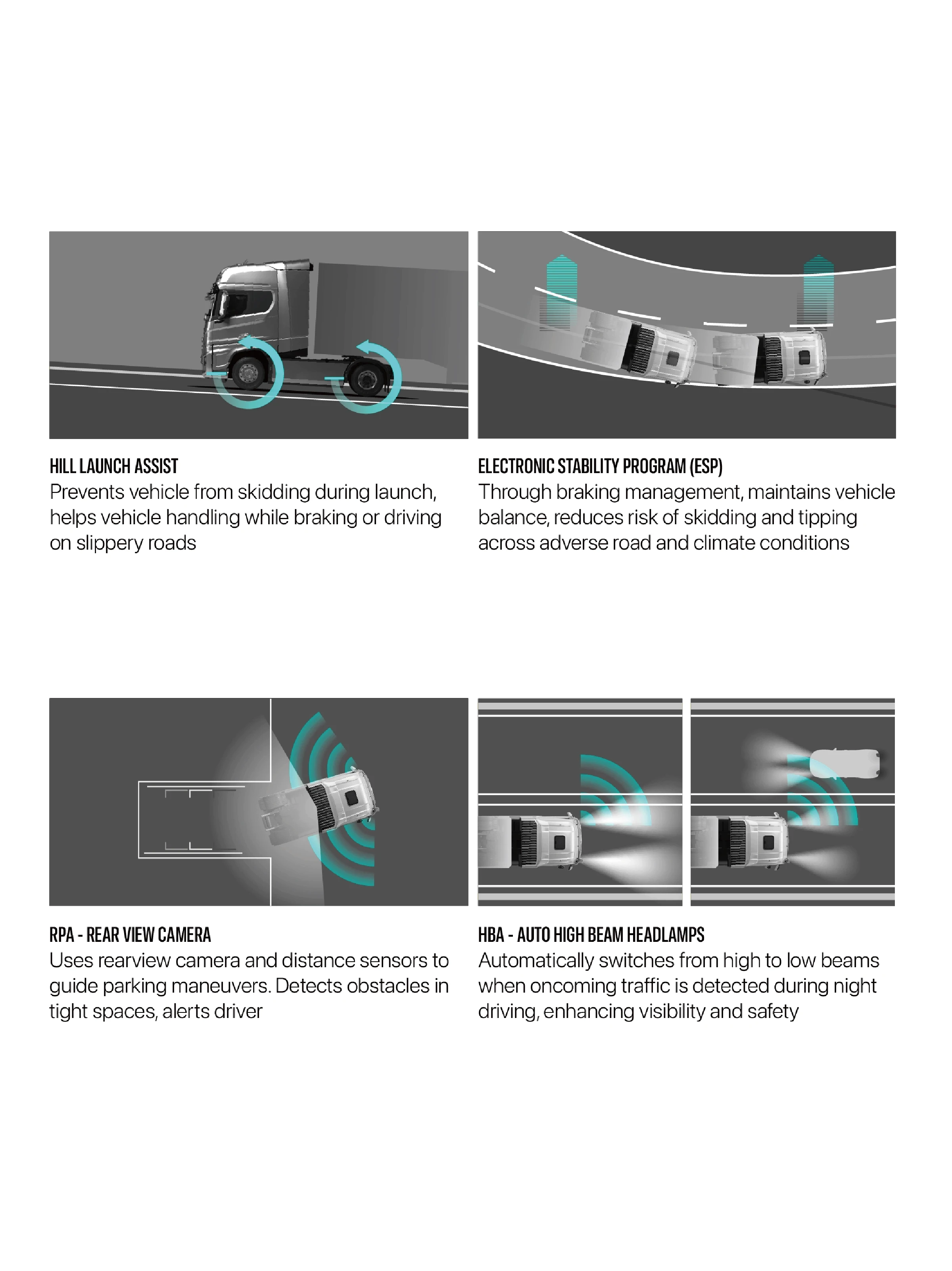 HILL LAUNCH ASSIST
Prevents vehicle from skidding during launch, helps vehicle handling while braking or driving on slippery roads

ELECTRONIC STABILITY PROGRAM (ESP)
Through braking management, maintains vehicle balance, reduces risk of skidding and tipping across adverse road and climate conditions

RPA - REAR VIEW CAMERA
Uses rearview camera and distance sensors to guide parking maneuvers. Detects obstacles in tight spaces, alerts driver

HBA - AUTO HIGH BEAM HEADLAMPS
Automatically switches from high to low beams when oncoming traffic is detected during night driving, enhancing visibility and safety