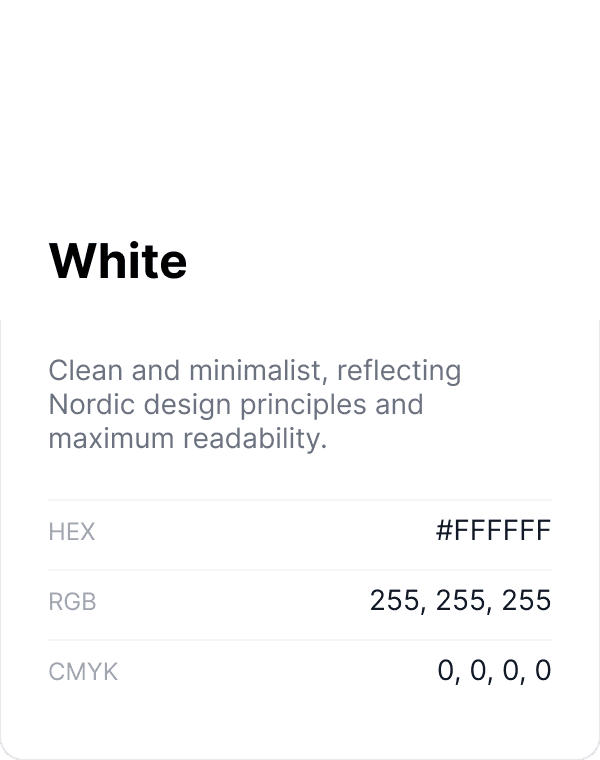 White

Clean and minimalist, reflecting Nordic design principles and maximum readability.

| HEX | #FFFFFF |
|---|---|
| RGB | 255, 255, 255 |
| CMYK | 0, 0, 0, 0 |