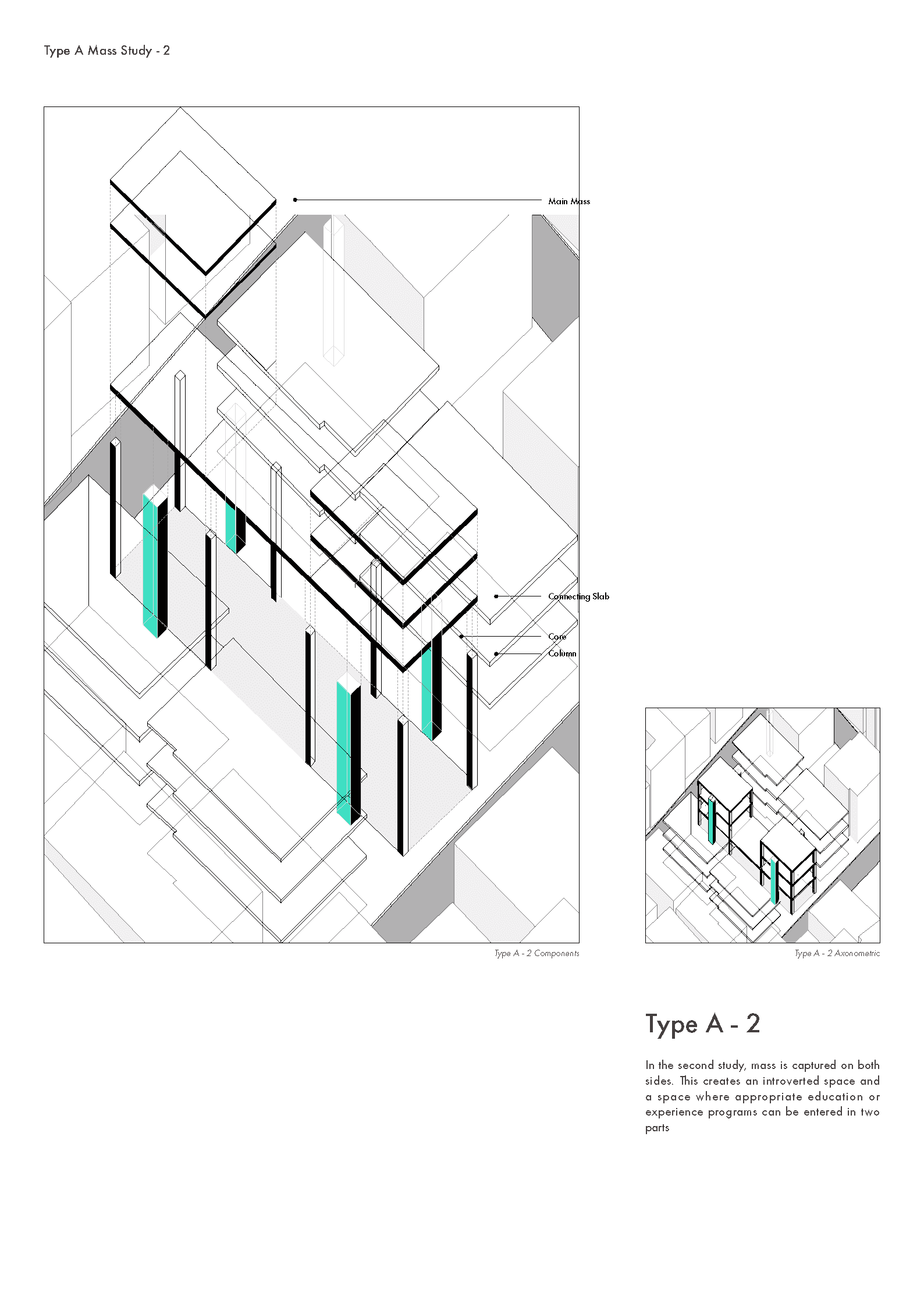 Type A Mass Study - 2

Main Mass

Connecting Slab

Core

Column

Type A - 2 Components

Type A - 2 Axonometric

Type A - 2

In the second study, mass is captured on both sides. This creates an introverted space and a space where appropriate education or experience programs can be entered in two parts