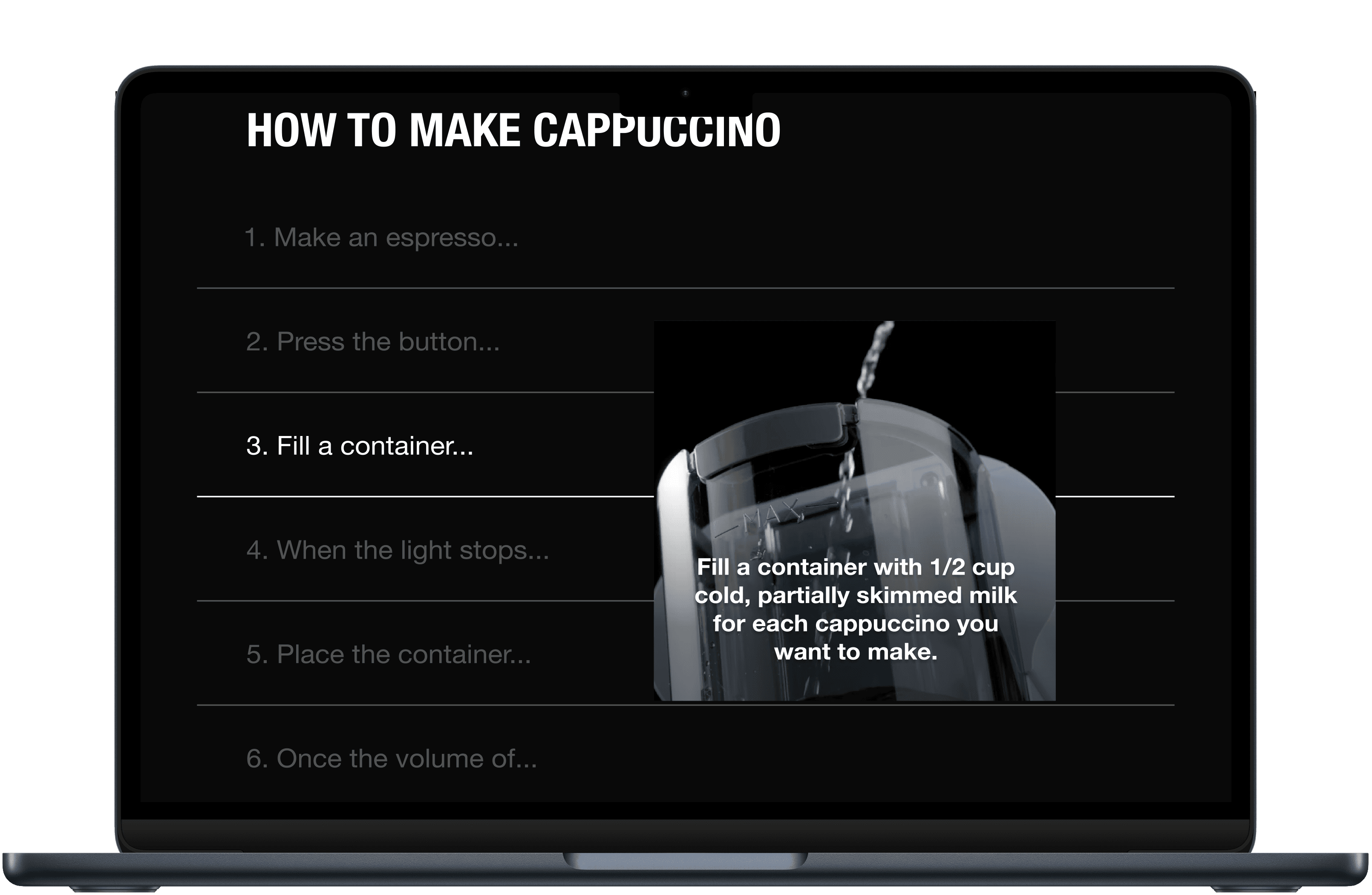 HOW TO MAKE CAPPUCCINO

1. Make an espresso...

2. Press the button...

3. Fill a container...

4. When the light stops...

5. Place the container...

6. Once the volume of...

MAX

Fill a container with 1/2 cup cold, partially skimmed milk for each cappuccino you want to make.