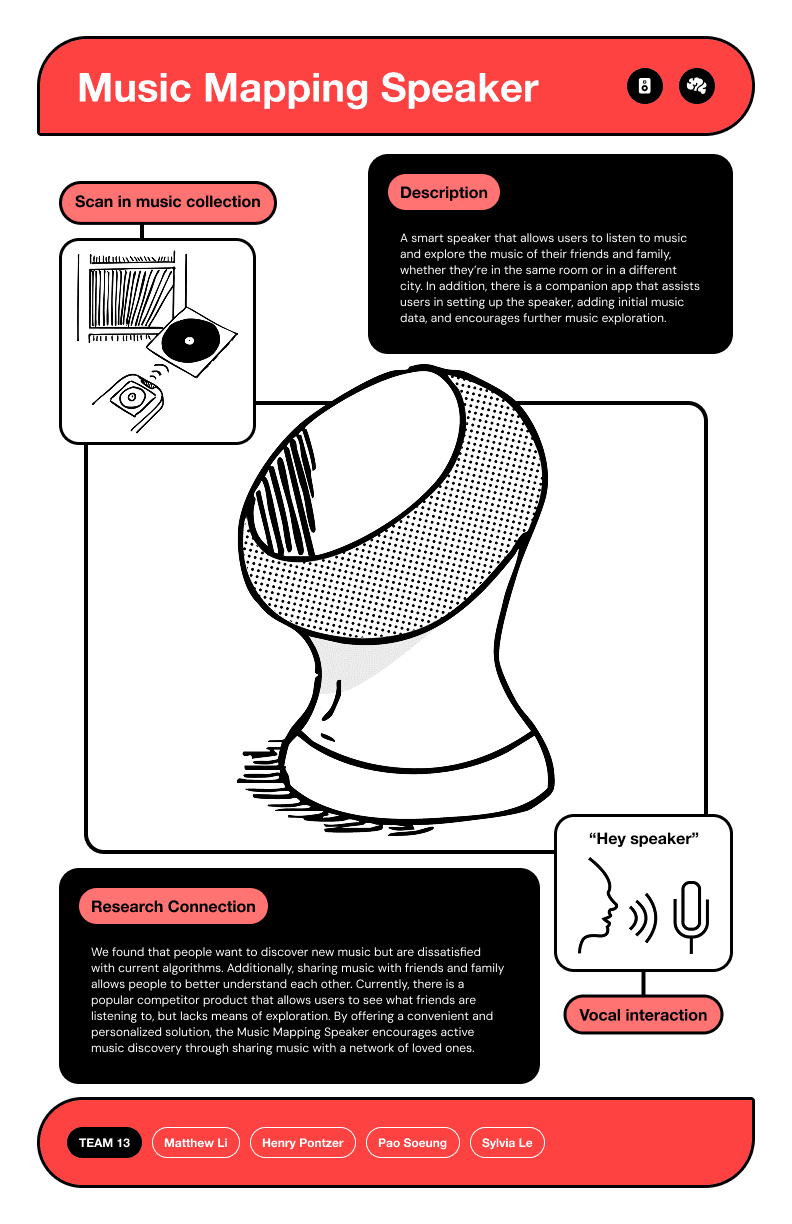 Music Mapping Speaker

Scan in music collection

Description

A smart speaker that allows users to listen to music and explore the music of their friends and family, whether they're in the same room or in a different city. In addition, there is a companion app that assists users in setting up the speaker, adding initial music data, and encourages further music exploration.

"Hey speaker"

Vocal interaction

Research Connection

We found that people want to discover new music but are dissatisfied with current algorithms. Additionally, sharing music with friends and family allows people to better understand each other. Currently, there is a popular competitor product that allows users to see what friends are listening to, but lacks means of exploration. By offering a convenient and personalized solution, the Music Mapping Speaker encourages active music discovery through sharing music with a network of loved ones.

TEAM 13 Matthew Li Henry Pontzer Pao Soeung Sylvia Le