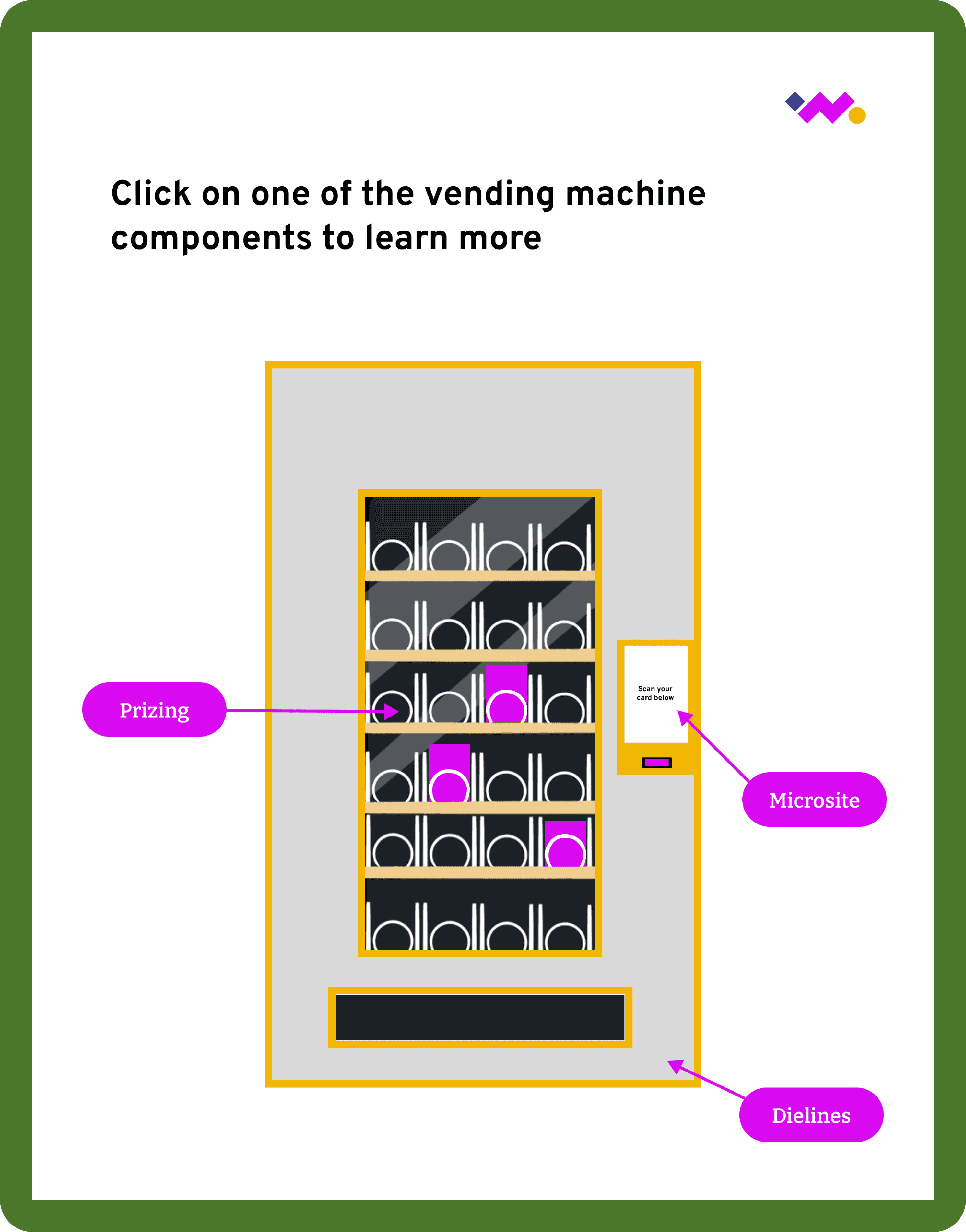 Click on one of the vending machine components to learn more

Prizing

Scan your card below

Microsite

Dielines