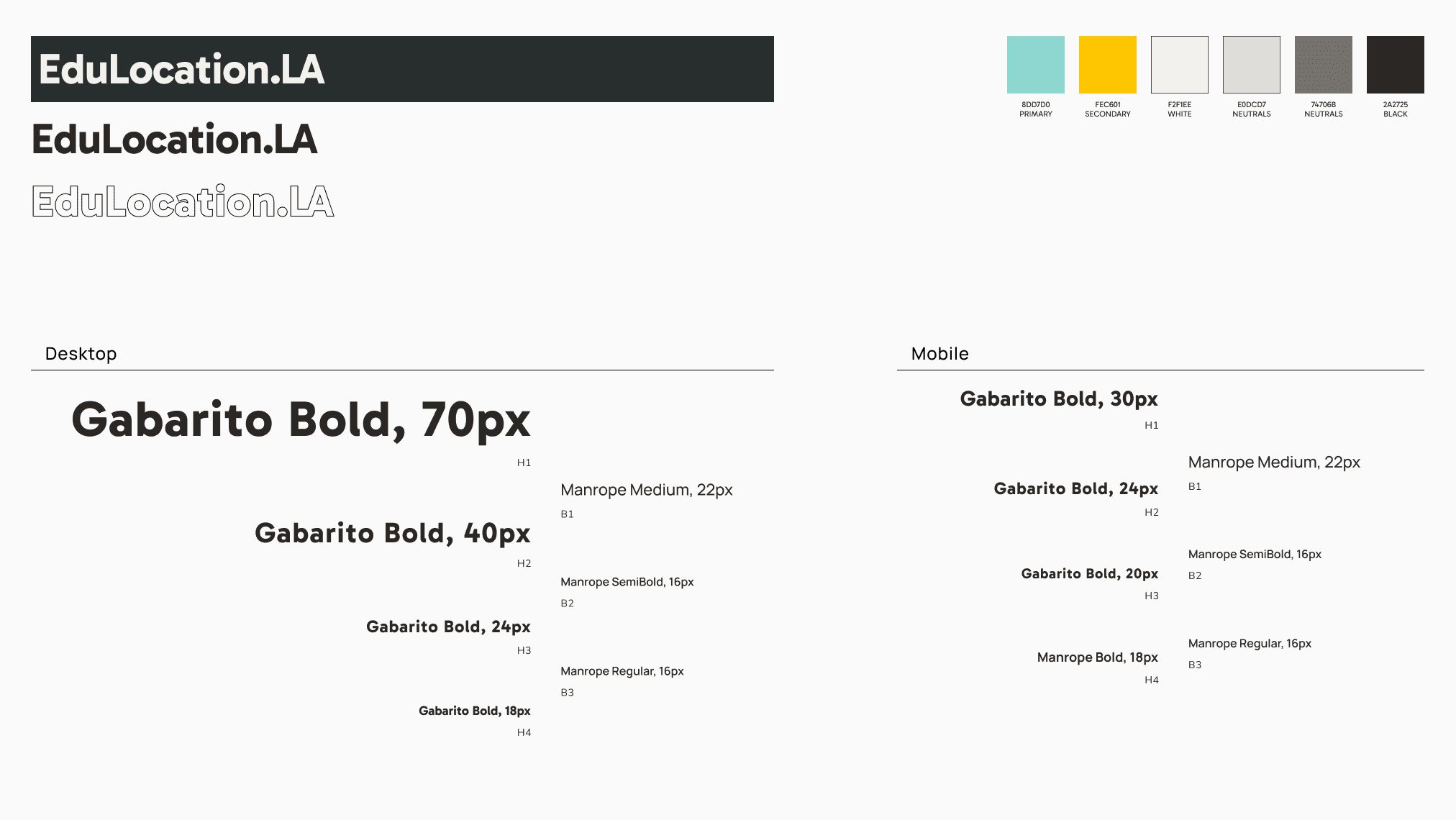 EduLocation.LA

EduLocation.LA

EduLocation.LA

8DD7D0
PRIMARY

FEC601
SECONDARY

F2F1EE
WHITE

E0DCD7
NEUTRALS

74706B
NEUTRALS

2A2725
BLACK

Desktop

Gabarito Bold, 70px
H1

Gabarito Bold, 40px
H2

Gabarito Bold, 24px
H3

Gabarito Bold, 18px
H4

Manrope Medium, 22px
B1

Manrope SemiBold, 16px
B2

Manrope Regular, 16px
B3

Mobile

Gabarito Bold, 30px
H1

Gabarito Bold, 24px
H2

Gabarito Bold, 20px
H3

Manrope Bold, 18px
H4

Manrope Medium, 22px
B1

Manrope SemiBold, 16px
B2

Manrope Regular, 16px
B3