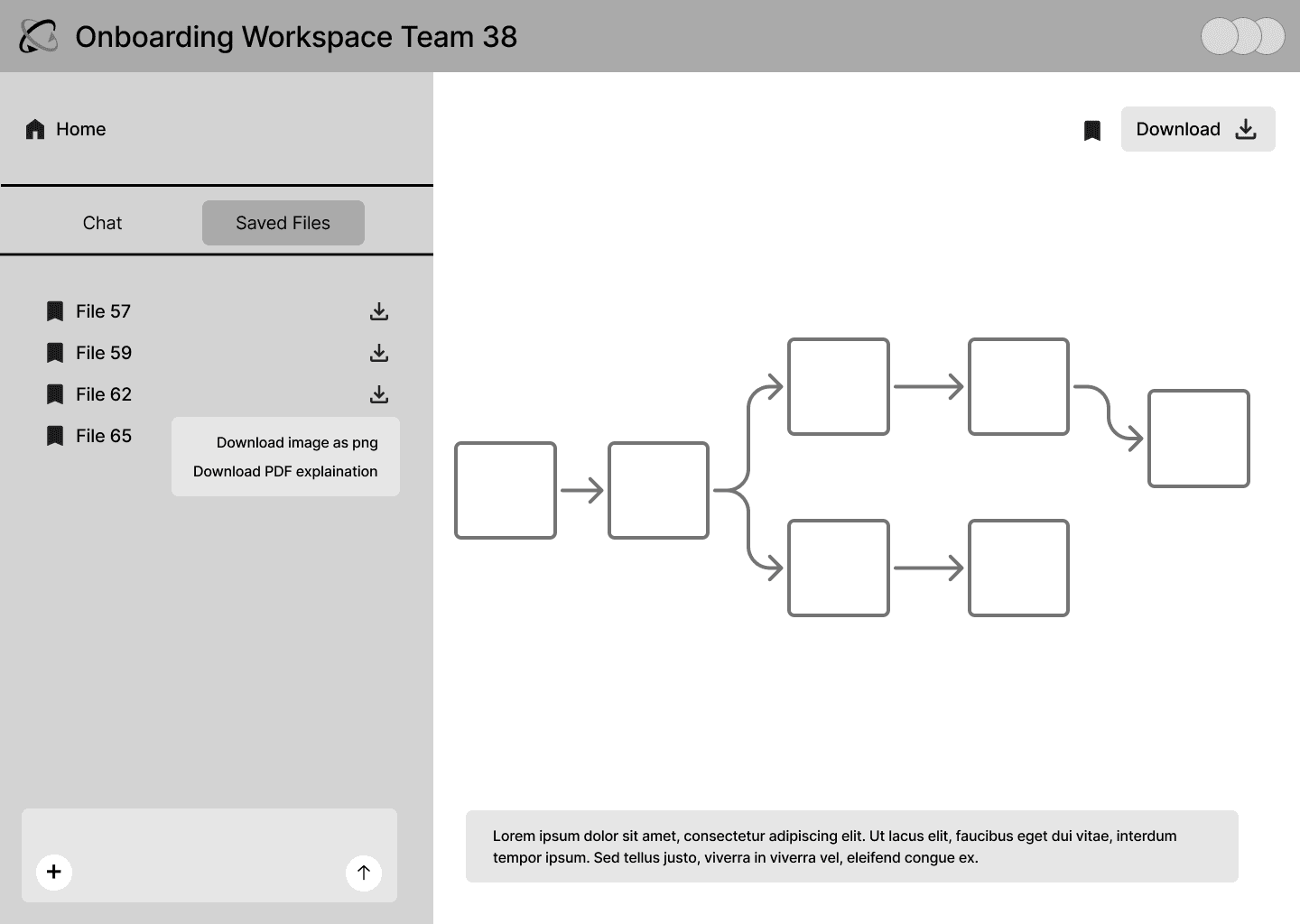 Onboarding Workspace Team 38

Home

Chat

Saved Files

File 57

File 59

File 62

File 65

Download image as png

Download PDF explaination

Download

Lorem ipsum dolor sit amet, consectetur adipiscing elit. Ut lacus elit, faucibus eget dui vitae, interdum tempor ipsum. Sed tellus justo, viverra in viverra vel, eleifend congue ex.