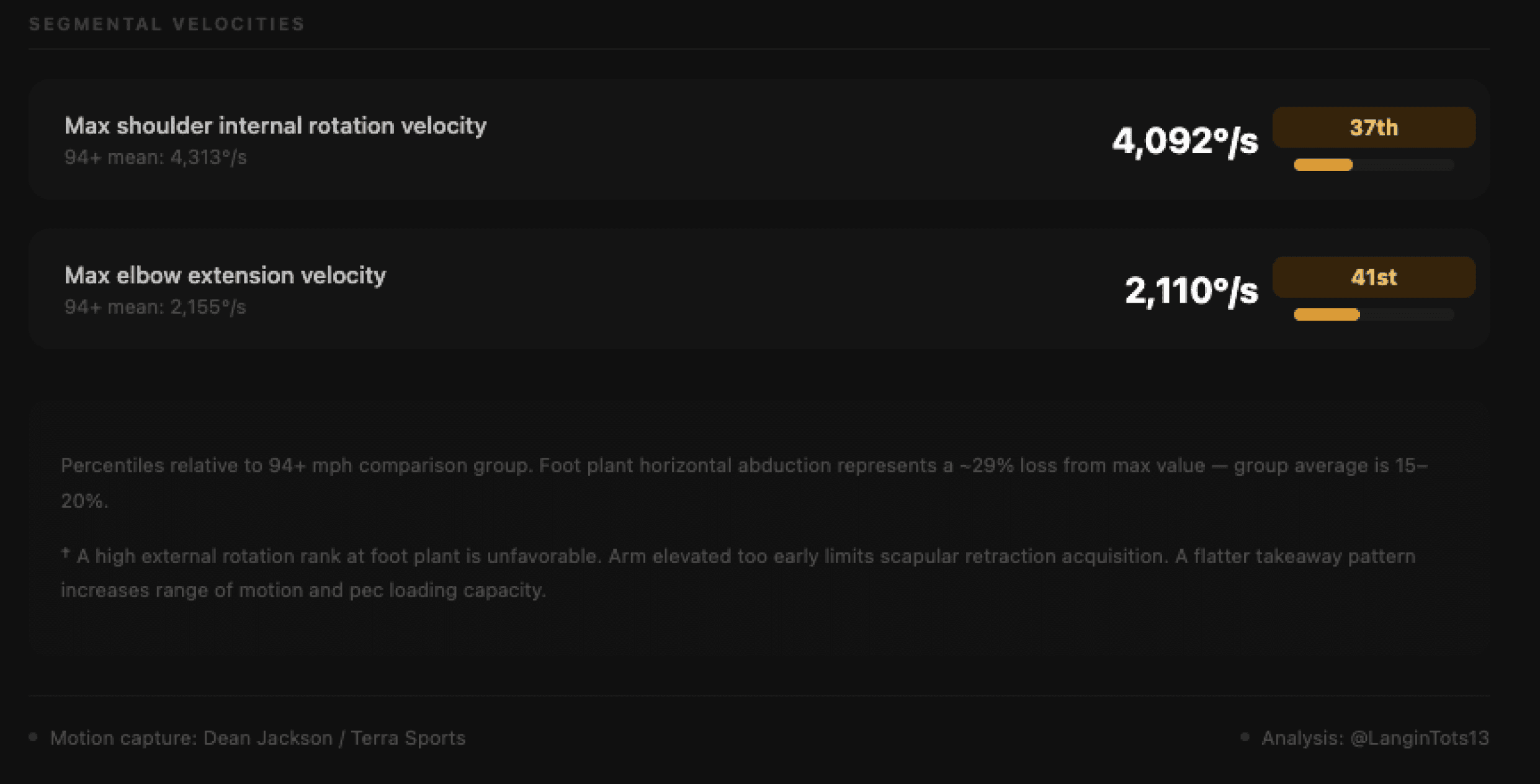 SEGMENTAL VELOCITIES

Max shoulder internal rotation velocity
94+ mean: 4,313°/s
4,092°/s
37th

Max elbow extension velocity
94+ mean: 2,155°/s
2,110°/s
41st

Percentiles relative to 94+ mph comparison group. Foot plant horizontal abduction represents a ~29% loss from max value — group average is 15–20%.

† A high external rotation rank at foot plant is unfavorable. Arm elevated too early limits scapular retraction acquisition. A flatter takeaway pattern increases range of motion and pec loading capacity.

Motion capture: Dean Jackson / Terra Sports

Analysis: @LanginTots13