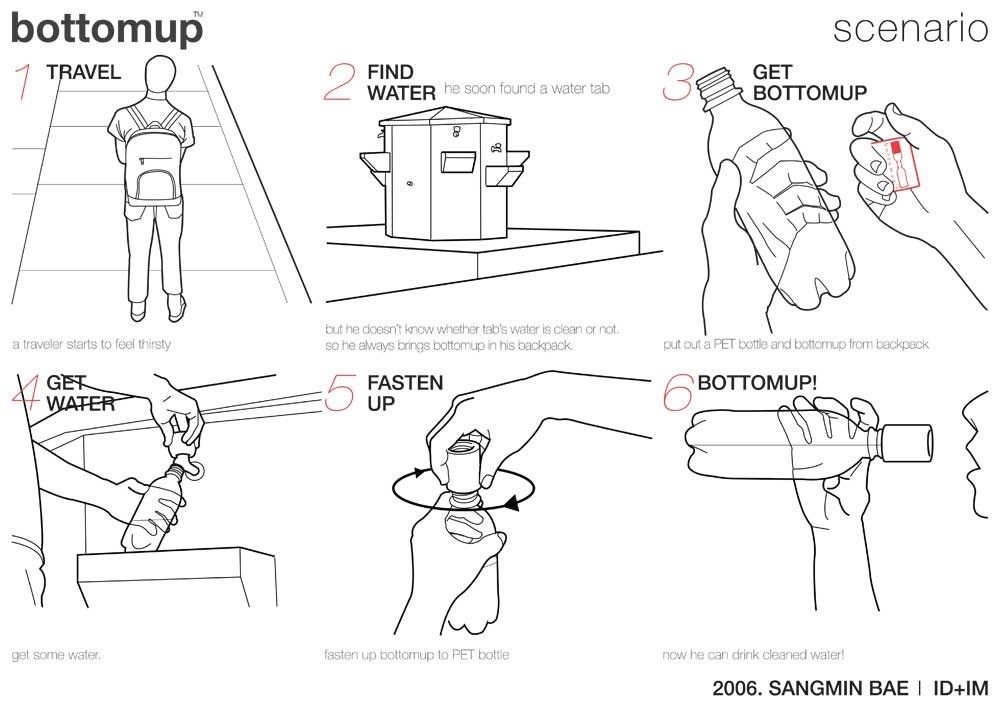 bottomup™

scenario

1 TRAVEL

a traveler starts to feel thirsty

2 FIND WATER he soon found a water tab

but he doesn't know whether tab's water is clean or not. so he always brings bottomup in his backpack.

3 GET BOTTOMUP

put out a PET bottle and bottomup from backpack

4 GET WATER

get some water.

5 FASTEN UP

fasten up bottomup to PET bottle

6 BOTTOMUP!

now he can drink cleaned water!

2006. SANGMIN BAE | ID+IM