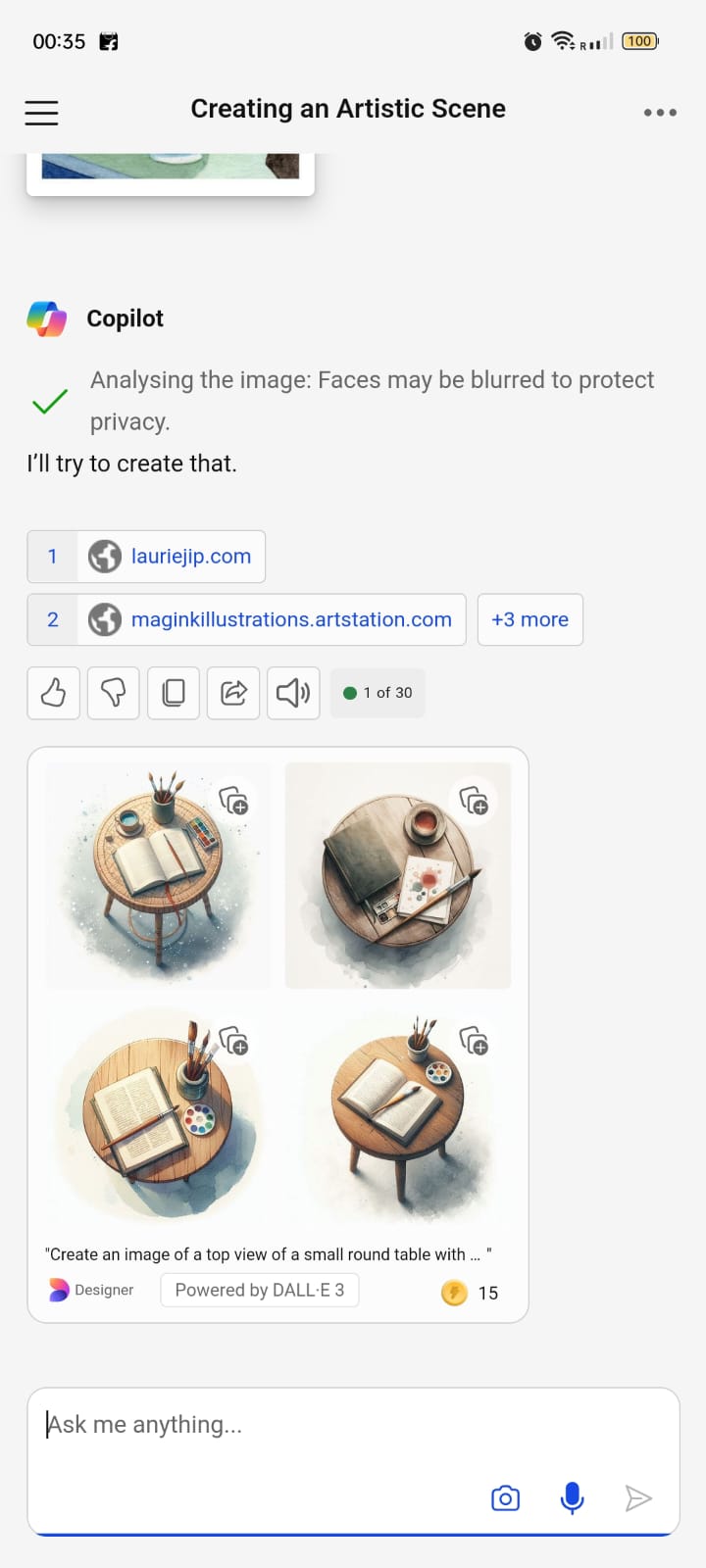 00:35 100

Creating an Artistic Scene

Copilot

Analysing the image: Faces may be blurred to protect privacy.

I'll try to create that.

1 lauriejip.com

2 maginkillustrations.artstation.com +3 more

1 of 30

"Create an image of a top view of a small round table with ... "

Designer Powered by DALL·E 3 15

Ask me anything...