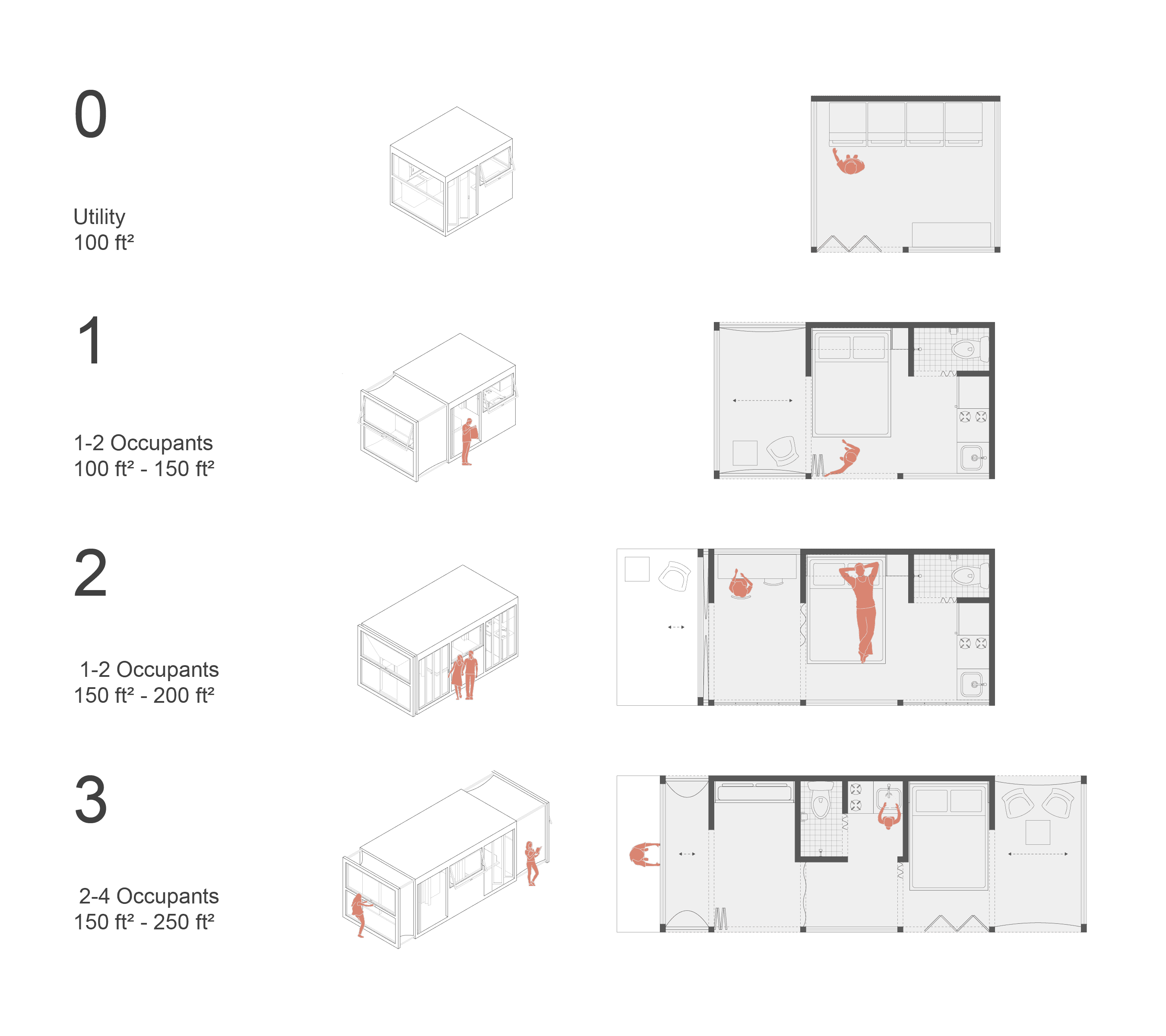 0

Utility
100 ft²

1

1-2 Occupants
100 ft² - 150 ft²

2

1-2 Occupants
150 ft² - 200 ft²

3

2-4 Occupants
150 ft² - 250 ft²