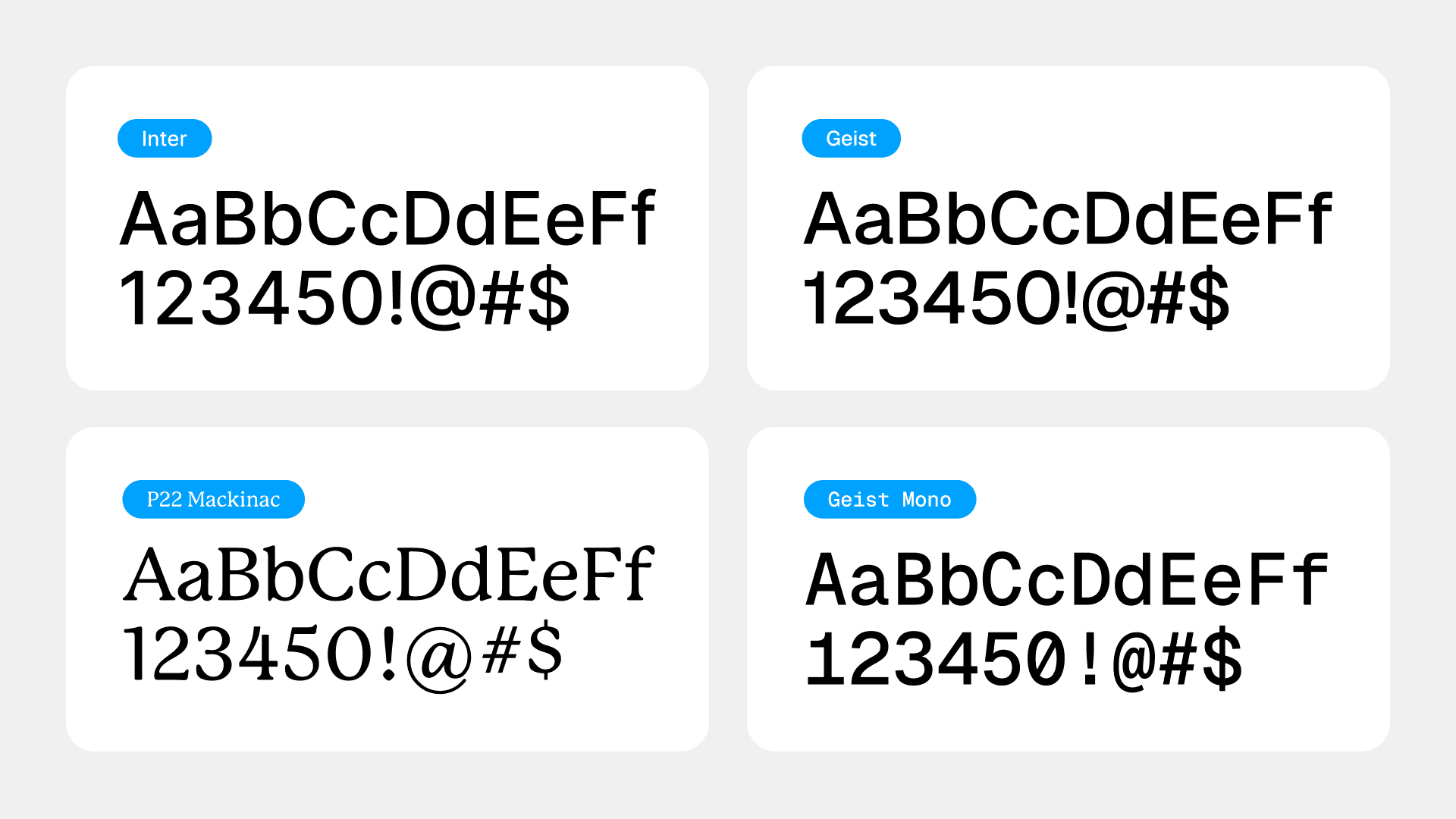 Inter

AaBbCcDdEeFf
123450!@#$

Geist

AaBbCcDdEeFf
123450!@#$

P22 Mackinac

AaBbCcDdEeFf
123450!@#$

Geist Mono

AaBbCcDdEeFf
123450!@#$