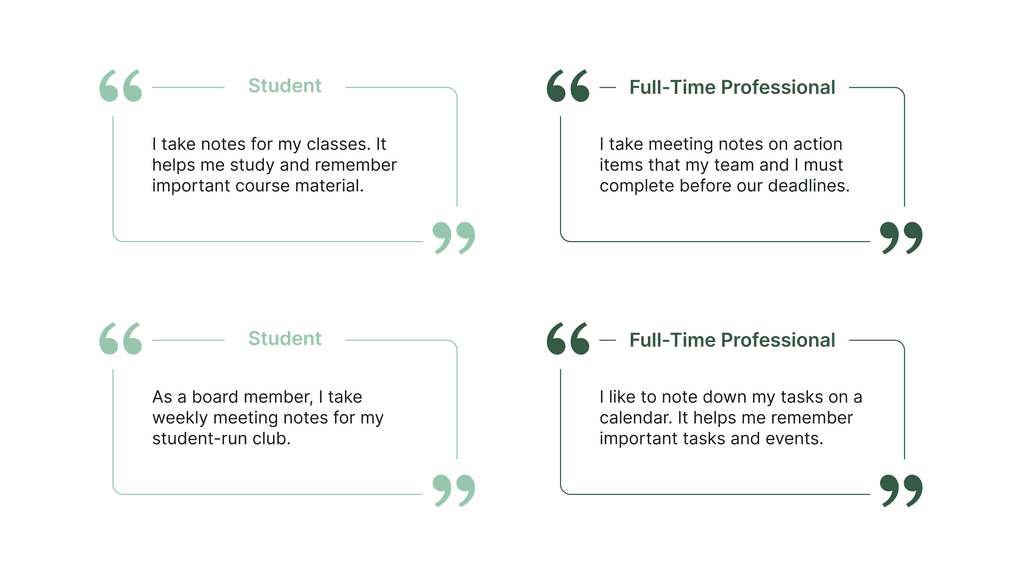 Student

I take notes for my classes. It helps me study and remember important course material.

Full-Time Professional

I take meeting notes on action items that my team and I must complete before our deadlines.

Student

As a board member, I take weekly meeting notes for my student-run club.

Full-Time Professional

I like to note down my tasks on a calendar. It helps me remember important tasks and events.