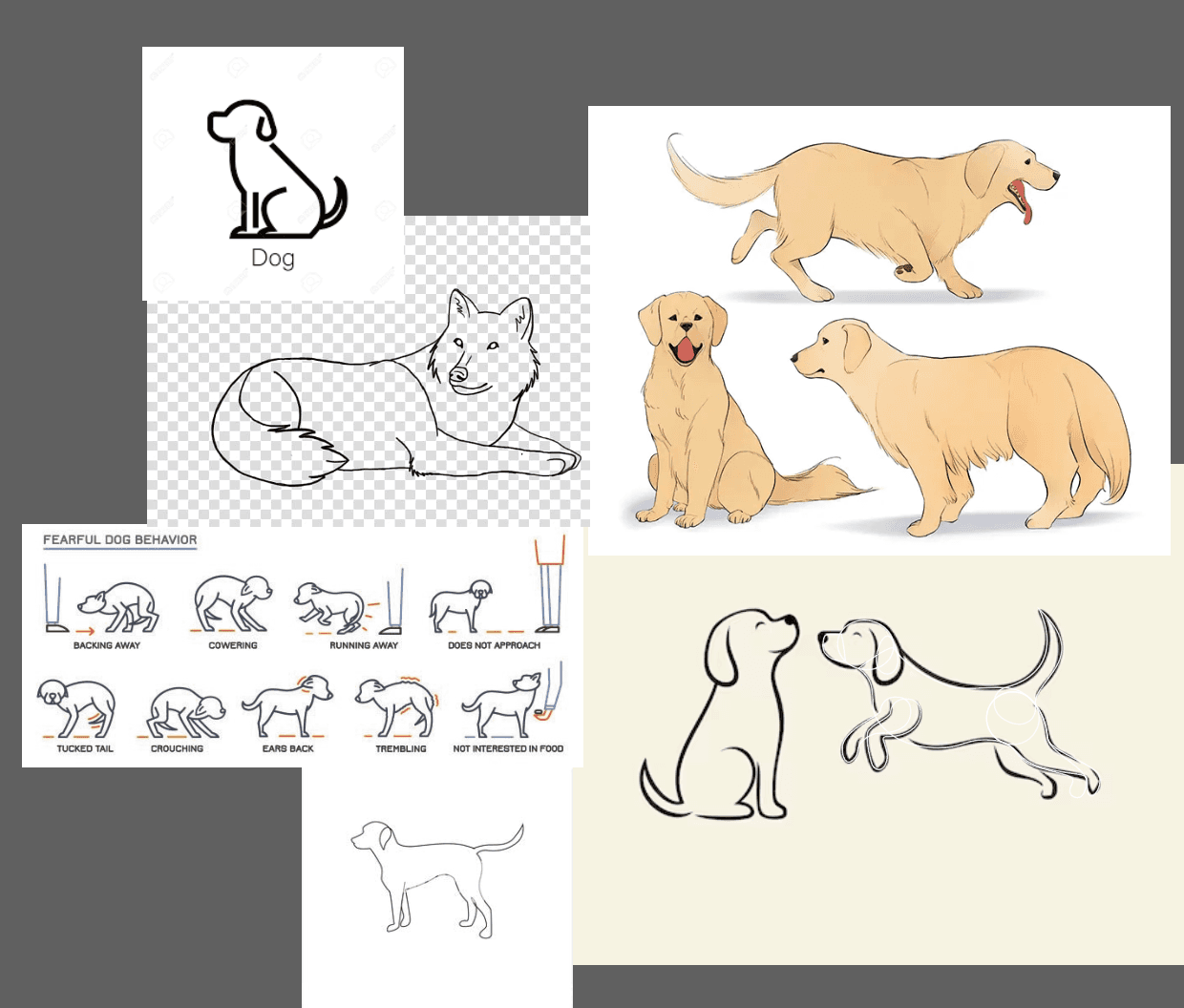 Dog

FEARFUL DOG BEHAVIOR

BACKING AWAY
COWERING
RUNNING AWAY
DOES NOT APPROACH
TUCKED TAIL
CROUCHING
EARS BACK
TREMBLING
NOT INTERESTED IN FOOD