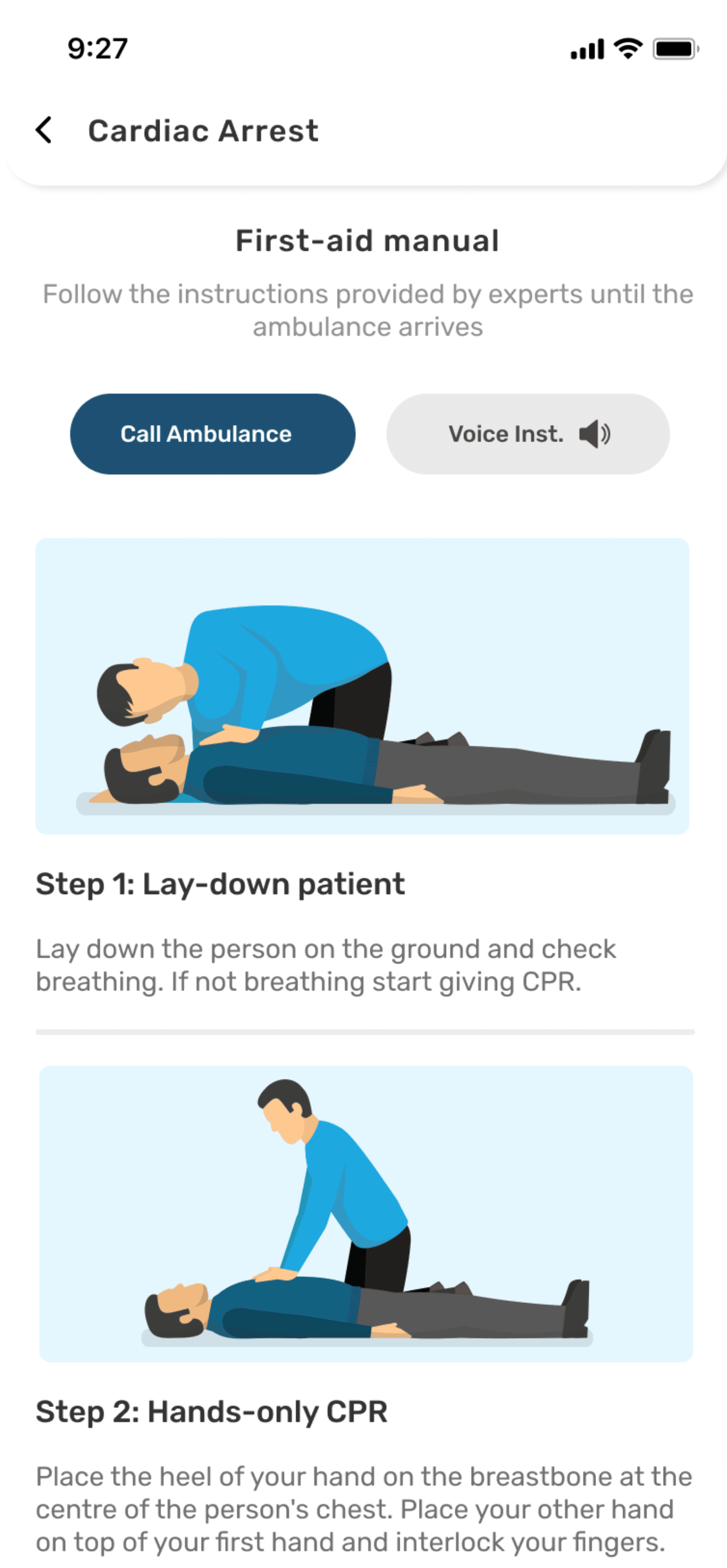 9:27

Cardiac Arrest

First-aid manual

Follow the instructions provided by experts until the ambulance arrives

Call Ambulance

Voice Inst.

Step 1: Lay-down patient

Lay down the person on the ground and check breathing. If not breathing start giving CPR.

Step 2: Hands-only CPR

Place the heel of your hand on the breastbone at the centre of the person's chest. Place your other hand on top of your first hand and interlock your fingers.