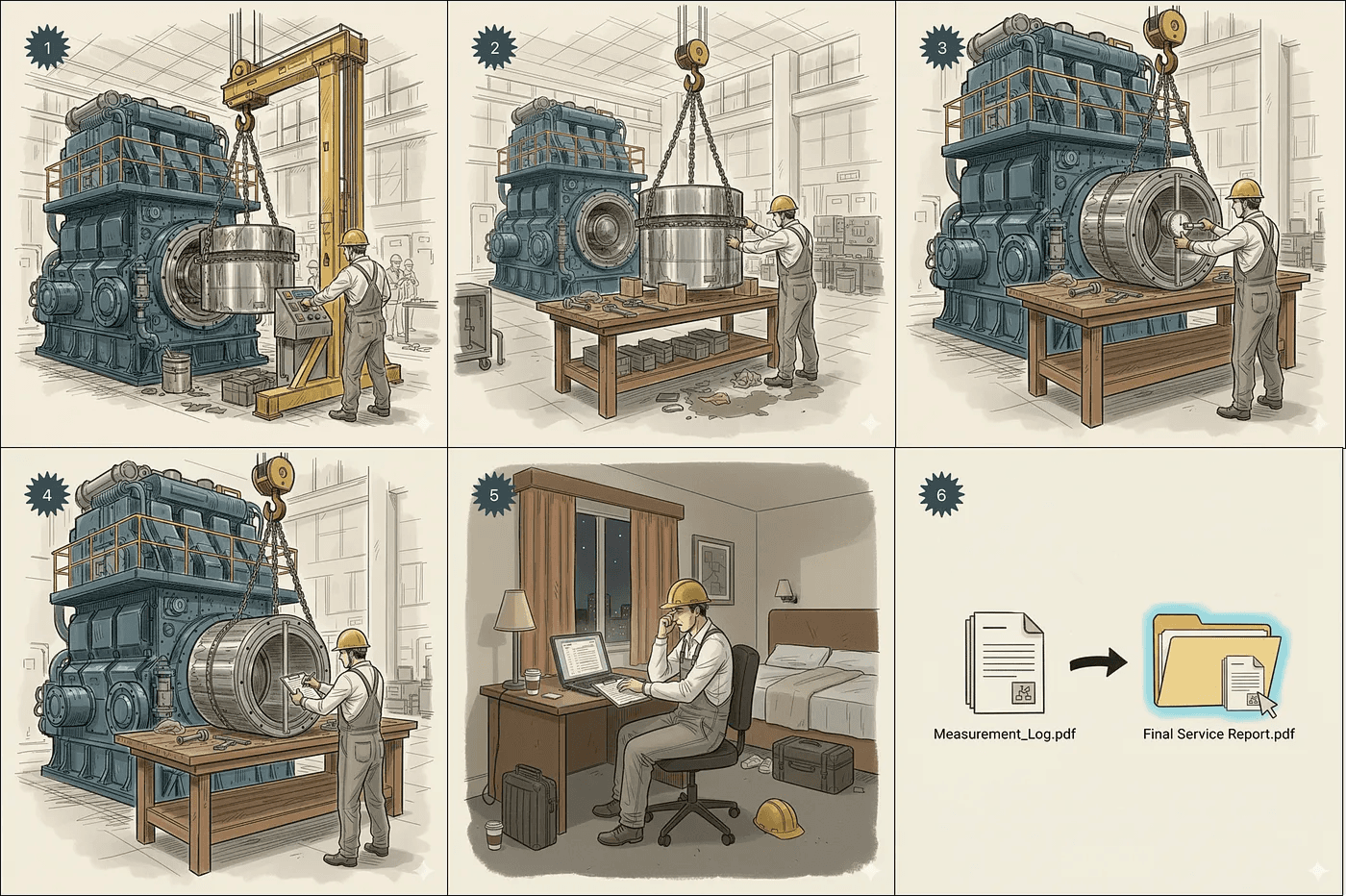 1

2

3

4

5

6

Measurement_Log.pdf

Final Service Report.pdf