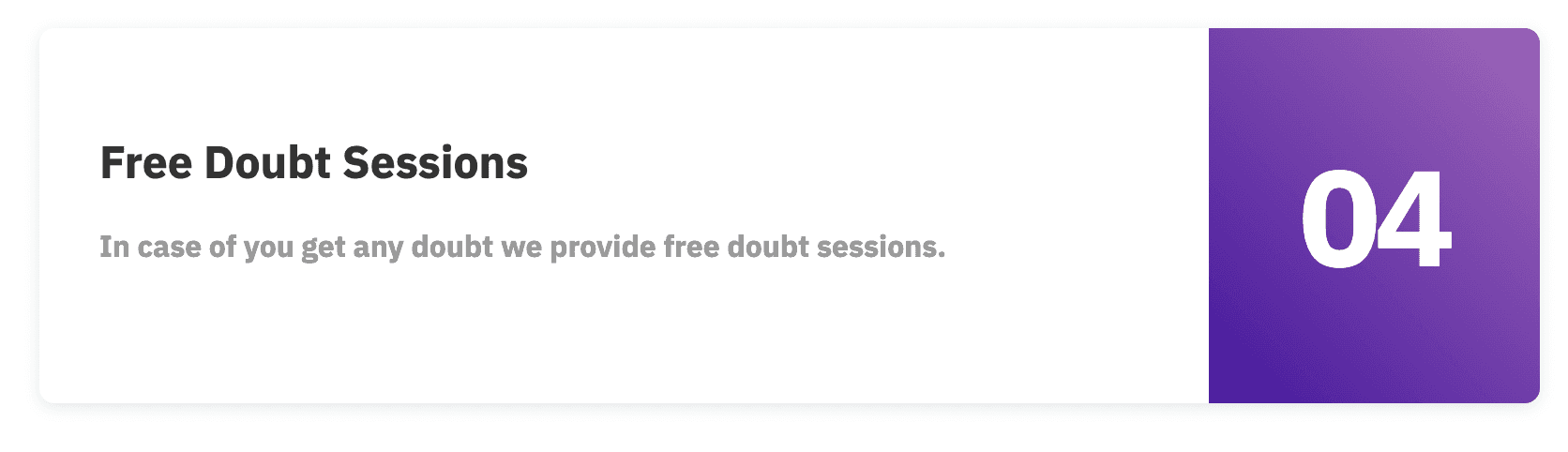 Free Doubt Sessions

In case of you get any doubt we provide free doubt sessions.

04