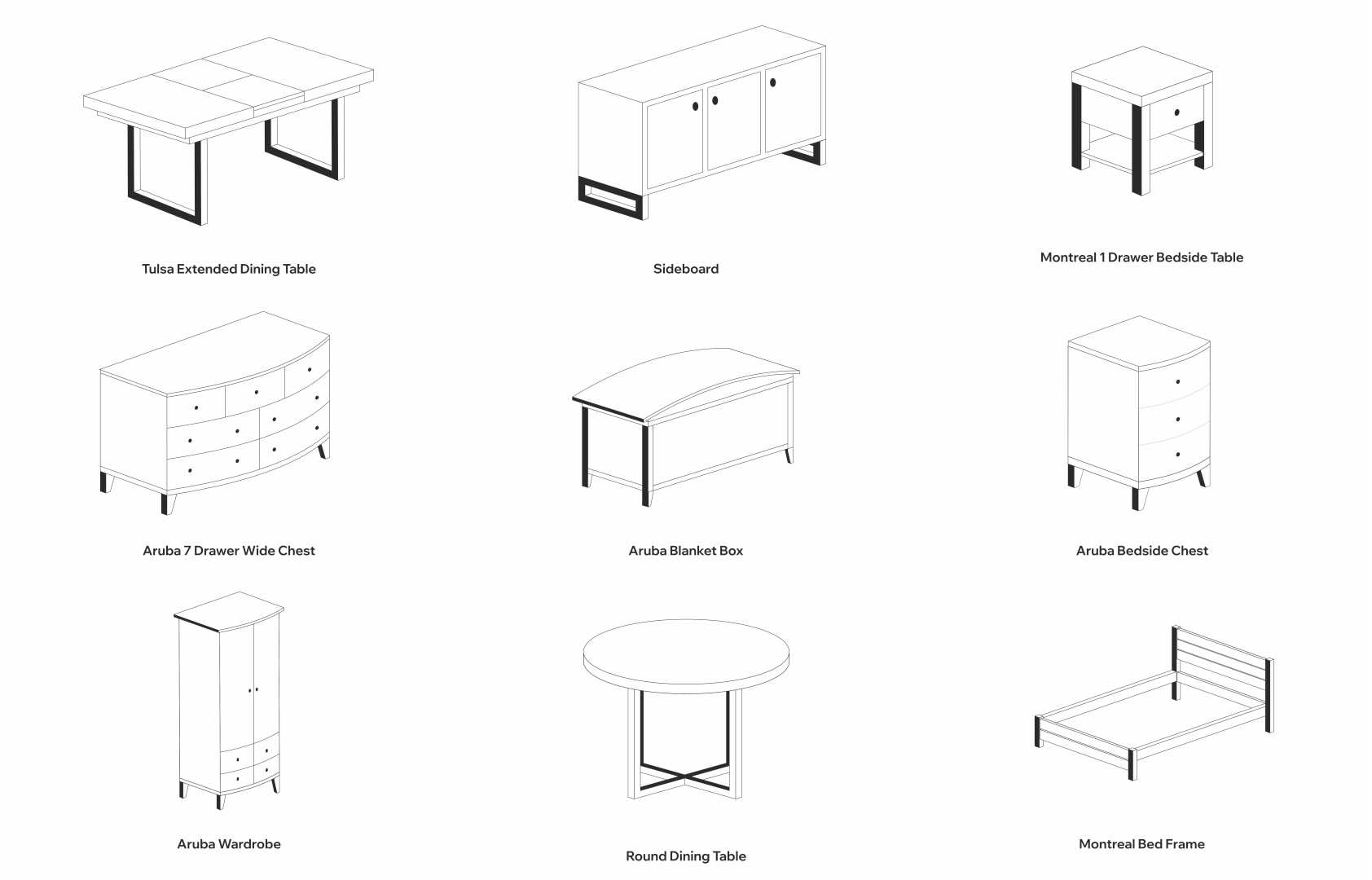 Tulsa Extended Dining Table

Sideboard

Montreal 1 Drawer Bedside Table

Aruba 7 Drawer Wide Chest

Aruba Blanket Box

Aruba Bedside Chest

Aruba Wardrobe

Round Dining Table

Montreal Bed Frame