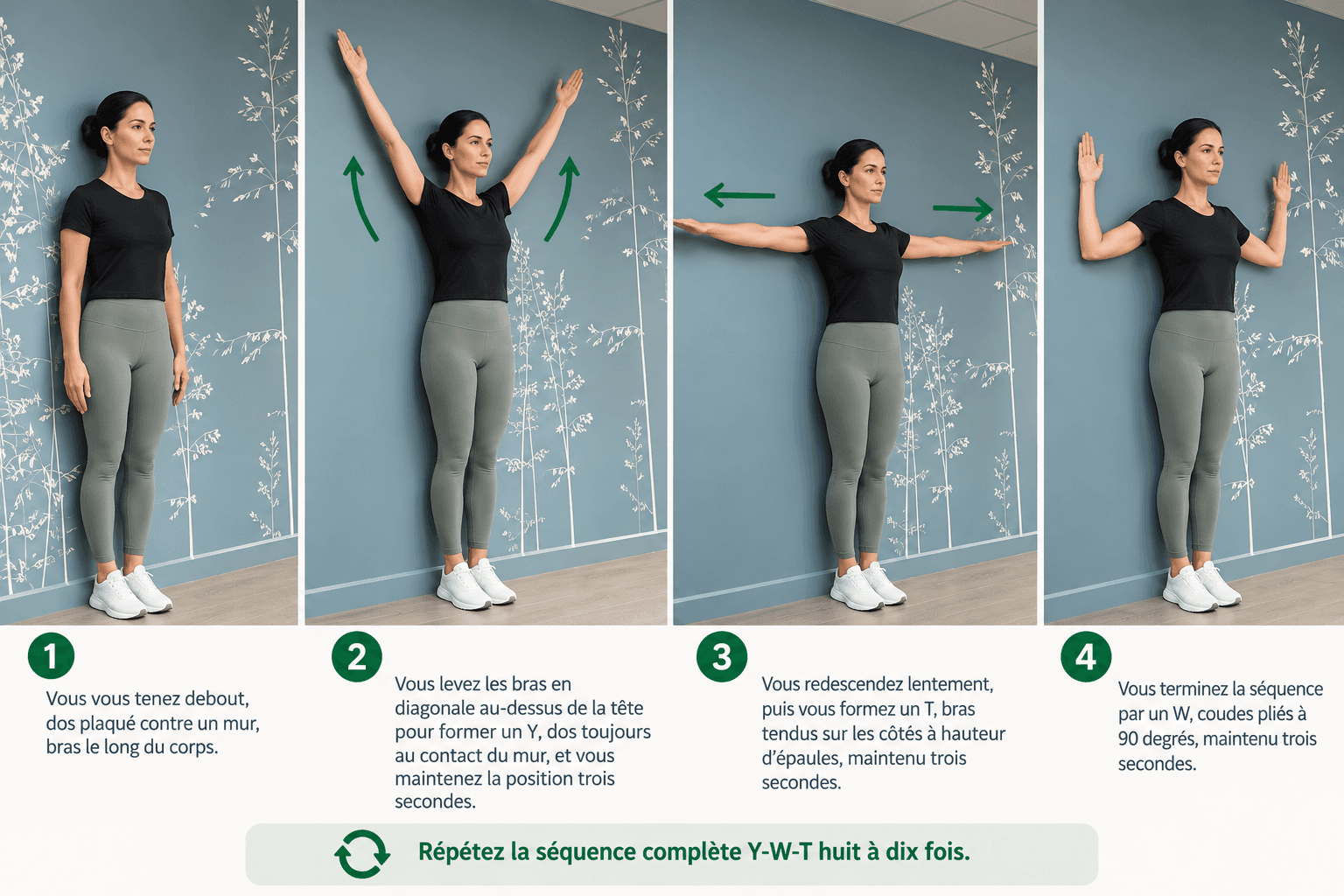 1
Vous vous tenez debout, dos plaqué contre un mur, bras le long du corps.

2
Vous levez les bras en diagonale au-dessus de la tête pour former un Y, dos toujours au contact du mur, et vous maintenez la position trois secondes.

3
Vous redescendez lentement, puis vous formez un T, bras tendus sur les côtés à hauteur d'épaules, maintenu trois secondes.

4
Vous terminez la séquence par un W, coudes pliés à 90 degrés, maintenu trois secondes.

Répétez la séquence complète Y-W-T huit à dix fois.