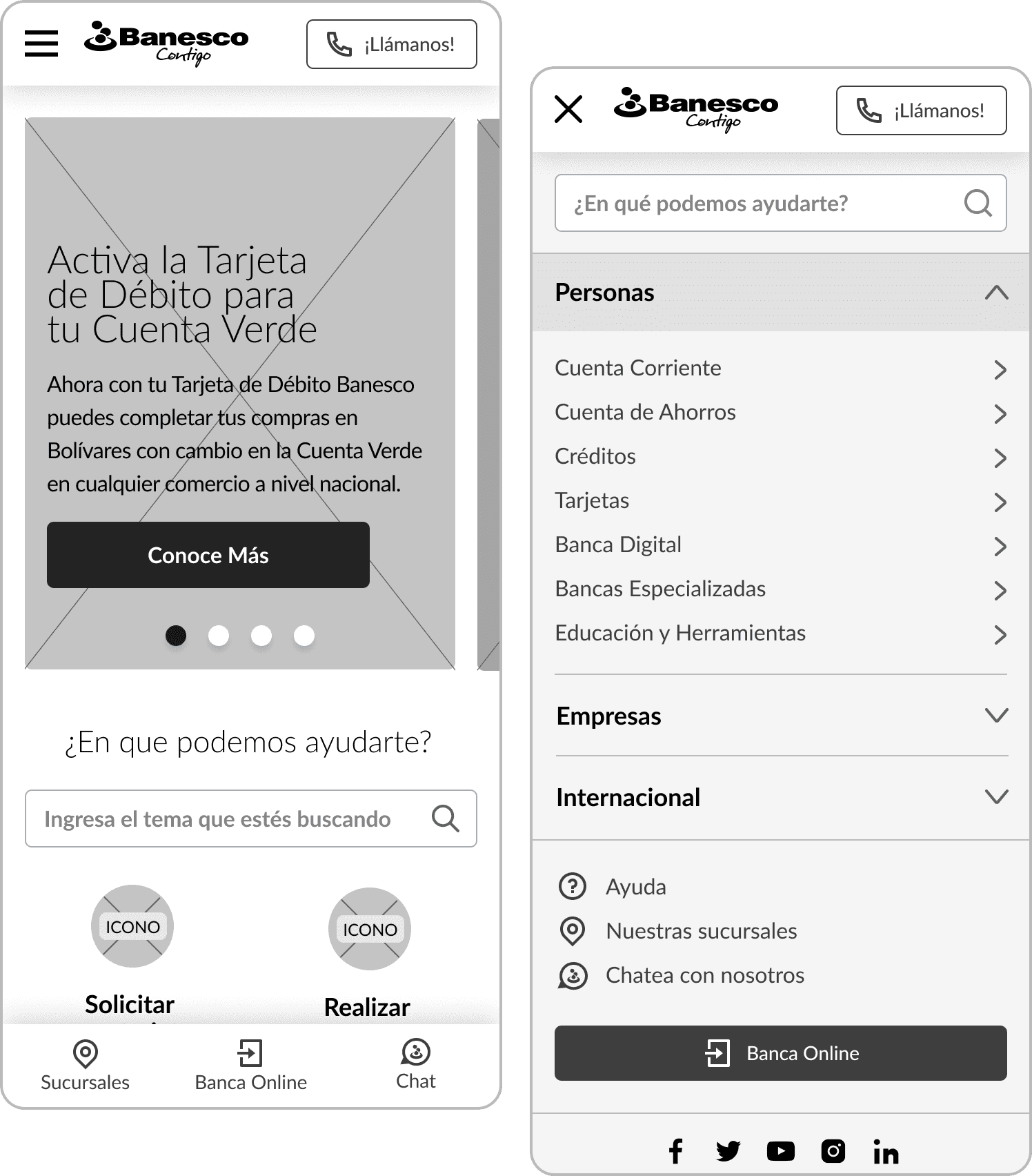 Banesco Contigo

¡Llámanos!

Activa la Tarjeta de Débito para tu Cuenta Verde

Ahora con tu Tarjeta de Débito Banesco puedes completar tus compras en Bolívares con cambio en la Cuenta Verde en cualquier comercio a nivel nacional.

Conoce Más

¿En que podemos ayudarte?

Ingresa el tema que estés buscando

ICONO

Solicitar

ICONO

Realizar

Sucursales

Banca Online

Chat

Banesco Contigo

¡Llámanos!

¿En qué podemos ayudarte?

Personas

Cuenta Corriente

Cuenta de Ahorros

Créditos

Tarjetas

Banca Digital

Bancas Especializadas

Educación y Herramientas

Empresas

Internacional

Ayuda

Nuestras sucursales

Chatea con nosotros

Banca Online