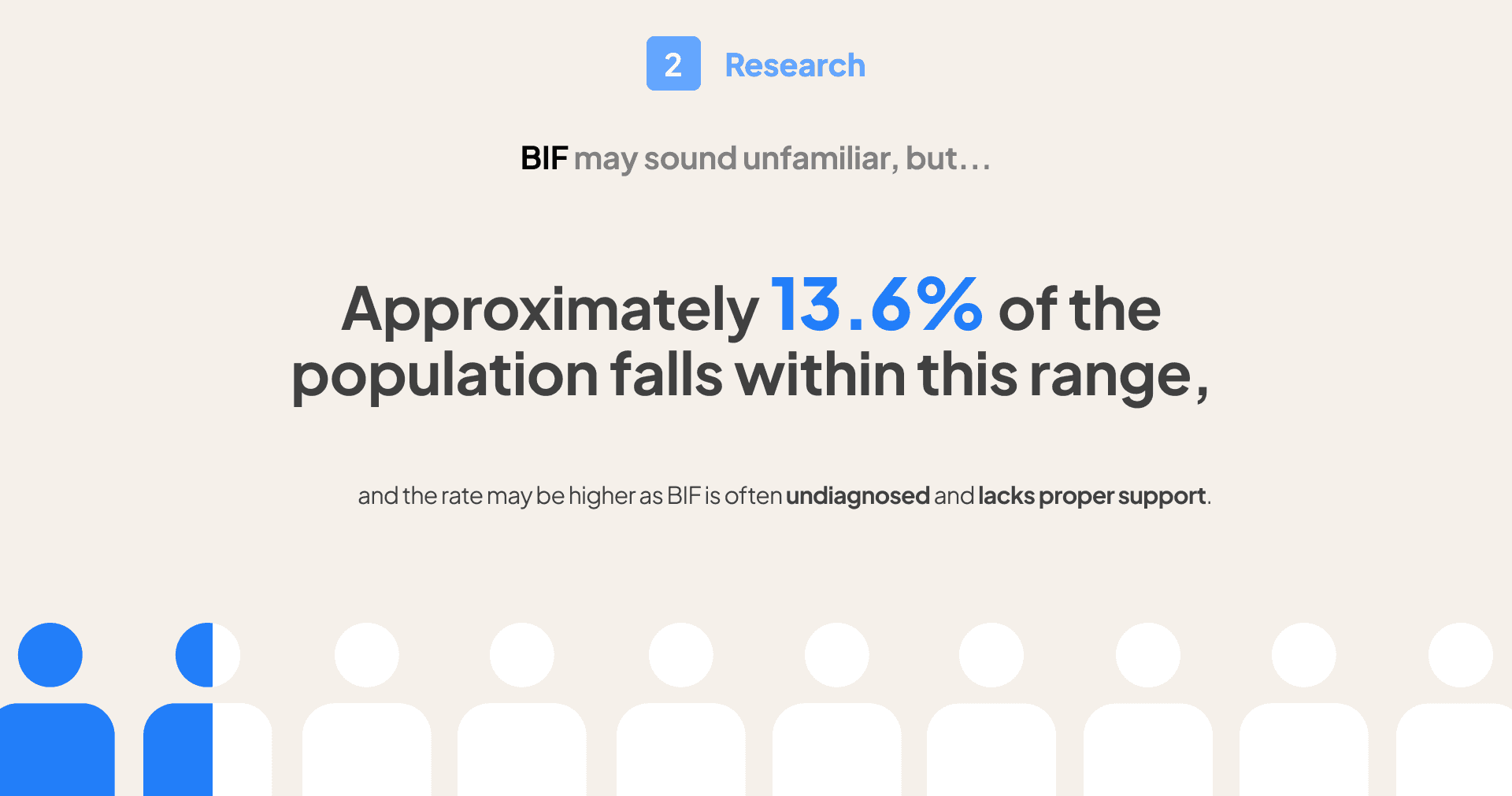 2 Research

BIF may sound unfamiliar, but...

Approximately 13.6% of the population falls within this range,

and the rate may be higher as BIF is often undiagnosed and lacks proper support.