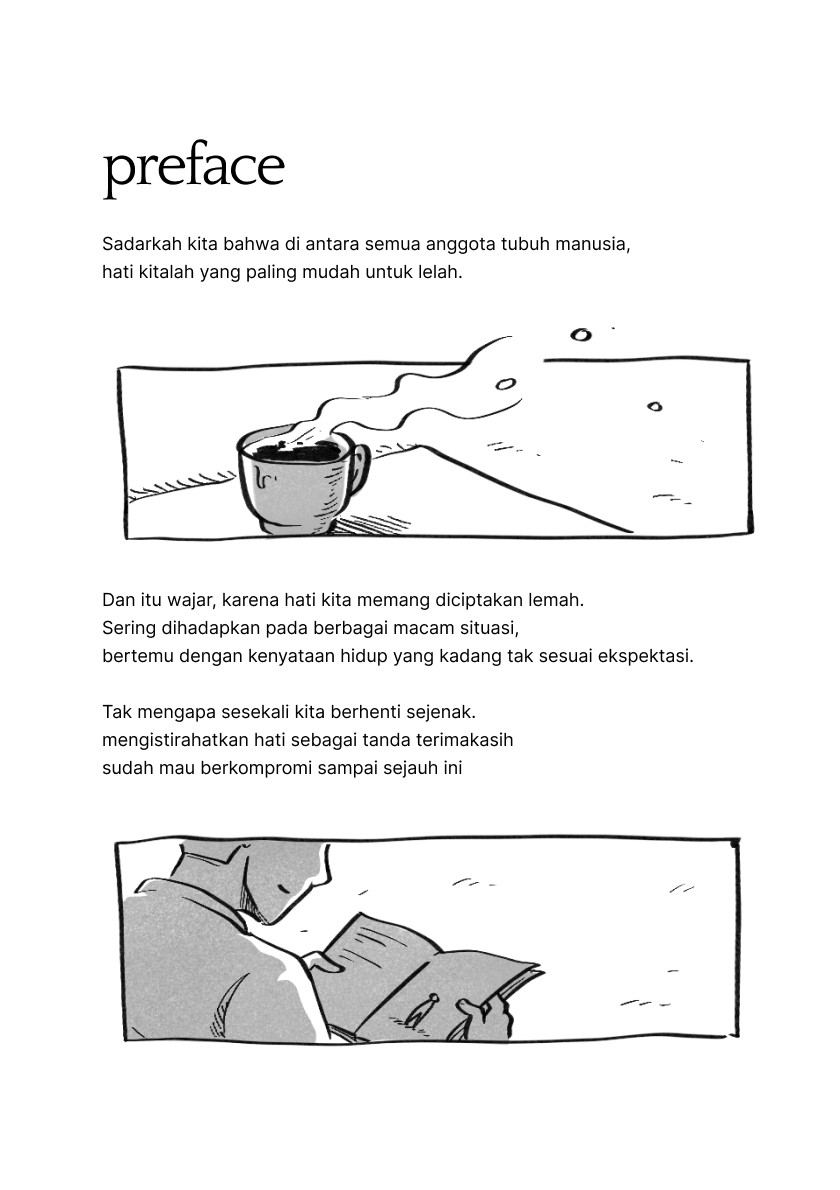 preface

Sadarkah kita bahwa di antara semua anggota tubuh manusia,
hati kitalah yang paling mudah untuk lelah.

Dan itu wajar, karena hati kita memang diciptakan lemah.
Sering dihadapkan pada berbagai macam situasi,
bertemu dengan kenyataan hidup yang kadang tak sesuai ekspektasi.

Tak mengapa sesekali kita berhenti sejenak.
mengistirahatkan hati sebagai tanda terimakasih
sudah mau berkompromi sampai sejauh ini