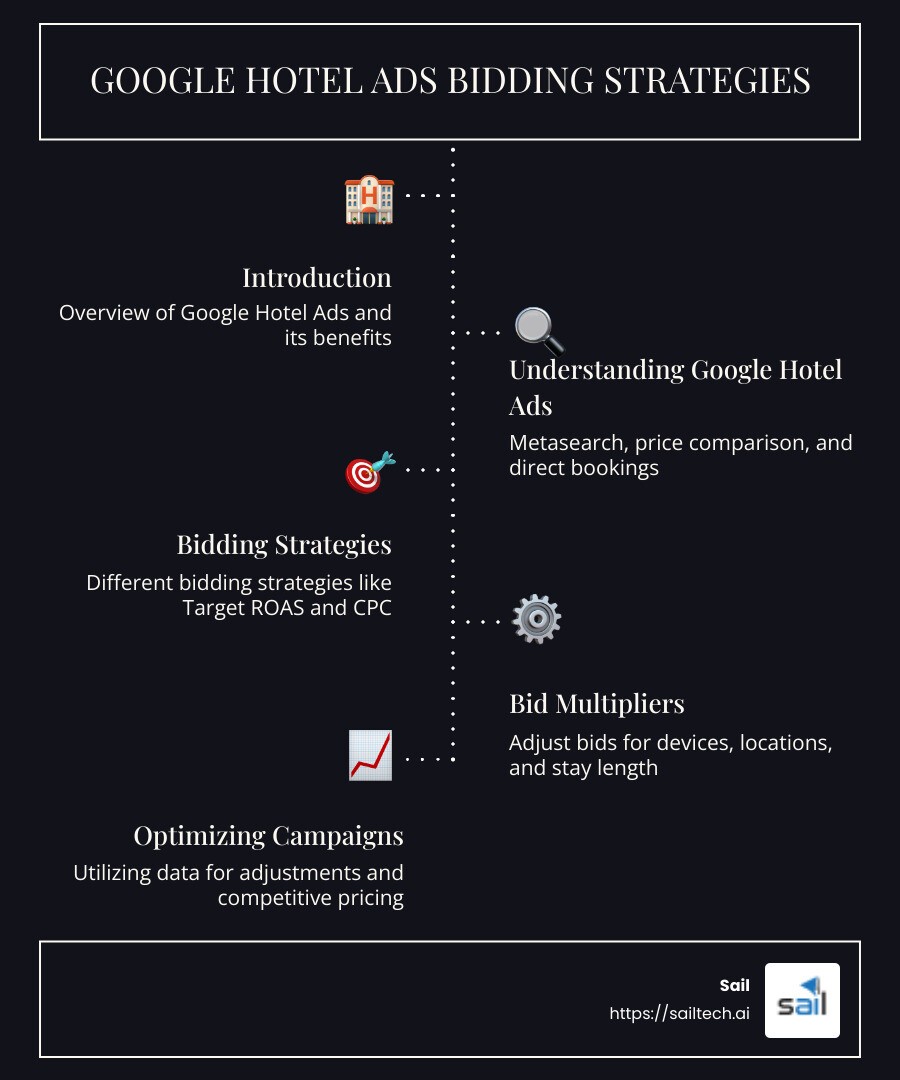 GOOGLE HOTEL ADS BIDDING STRATEGIES

Introduction

Overview of Google Hotel Ads and its benefits

Understanding Google Hotel Ads

Metasearch, price comparison, and direct bookings

Bidding Strategies

Different bidding strategies like Target ROAS and CPC

Bid Multipliers

Adjust bids for devices, locations, and stay length

Optimizing Campaigns

Utilizing data for adjustments and competitive pricing

Sail
https://sailtech.ai

sail