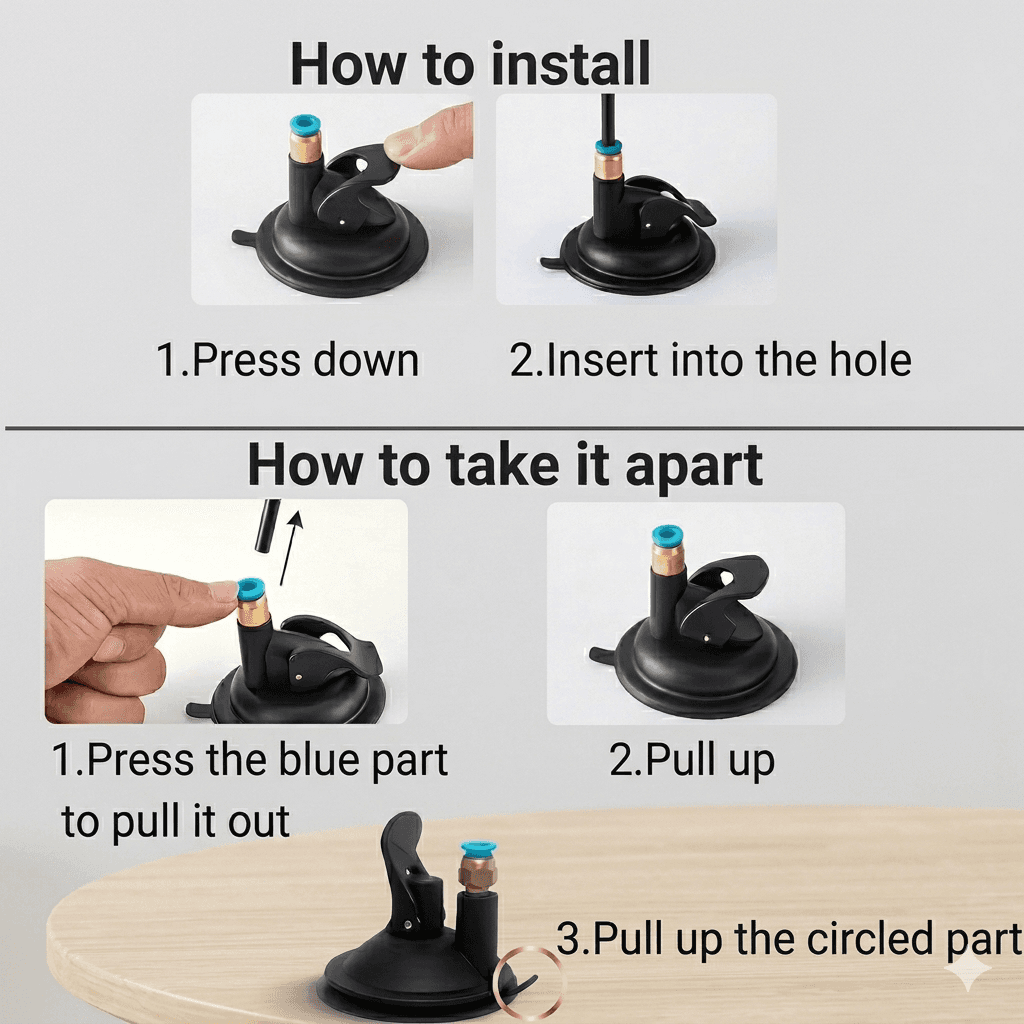 How to install

1.Press down

2.Insert into the hole

How to take it apart

1.Press the blue part to pull it out

2.Pull up

3.Pull up the circled part