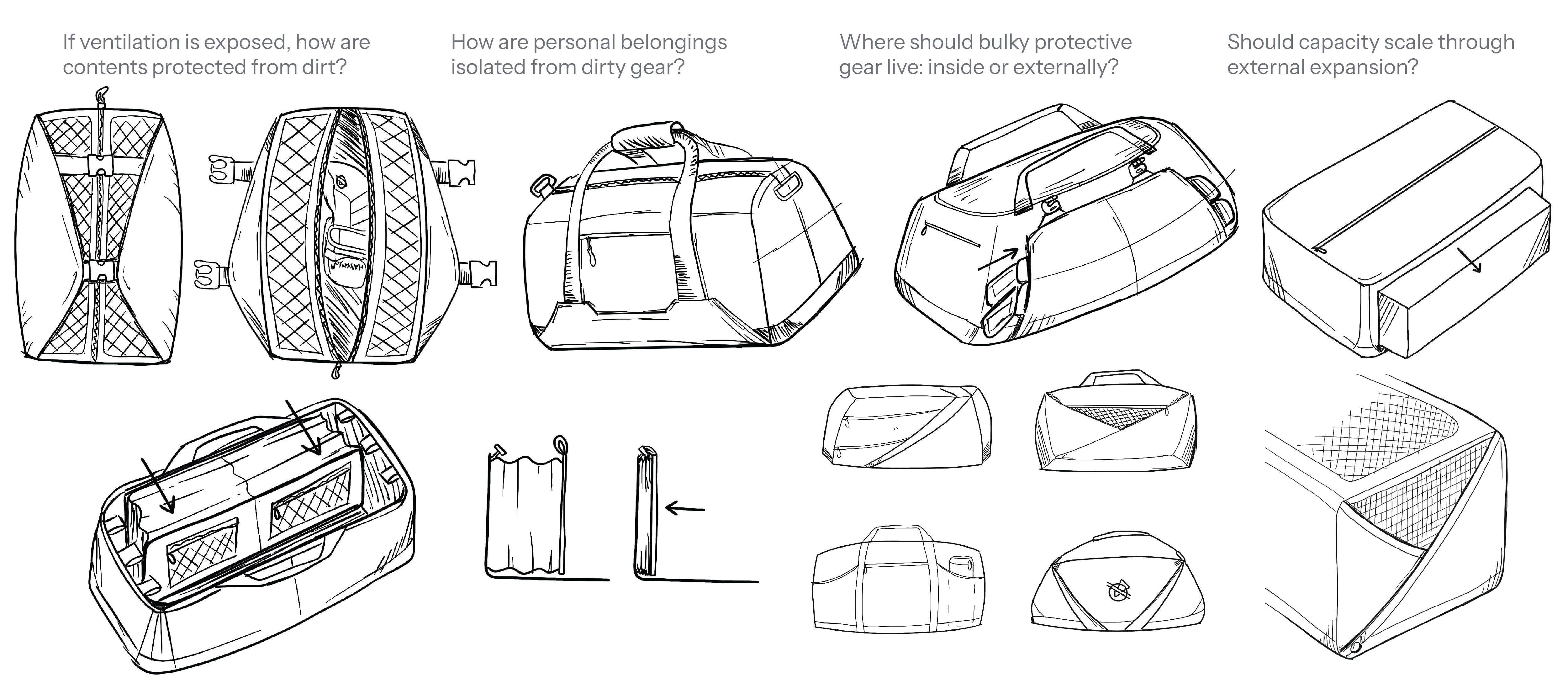 If ventilation is exposed, how are contents protected from dirt?

How are personal belongings isolated from dirty gear?

Where should bulky protective gear live: inside or externally?

Should capacity scale through external expansion?