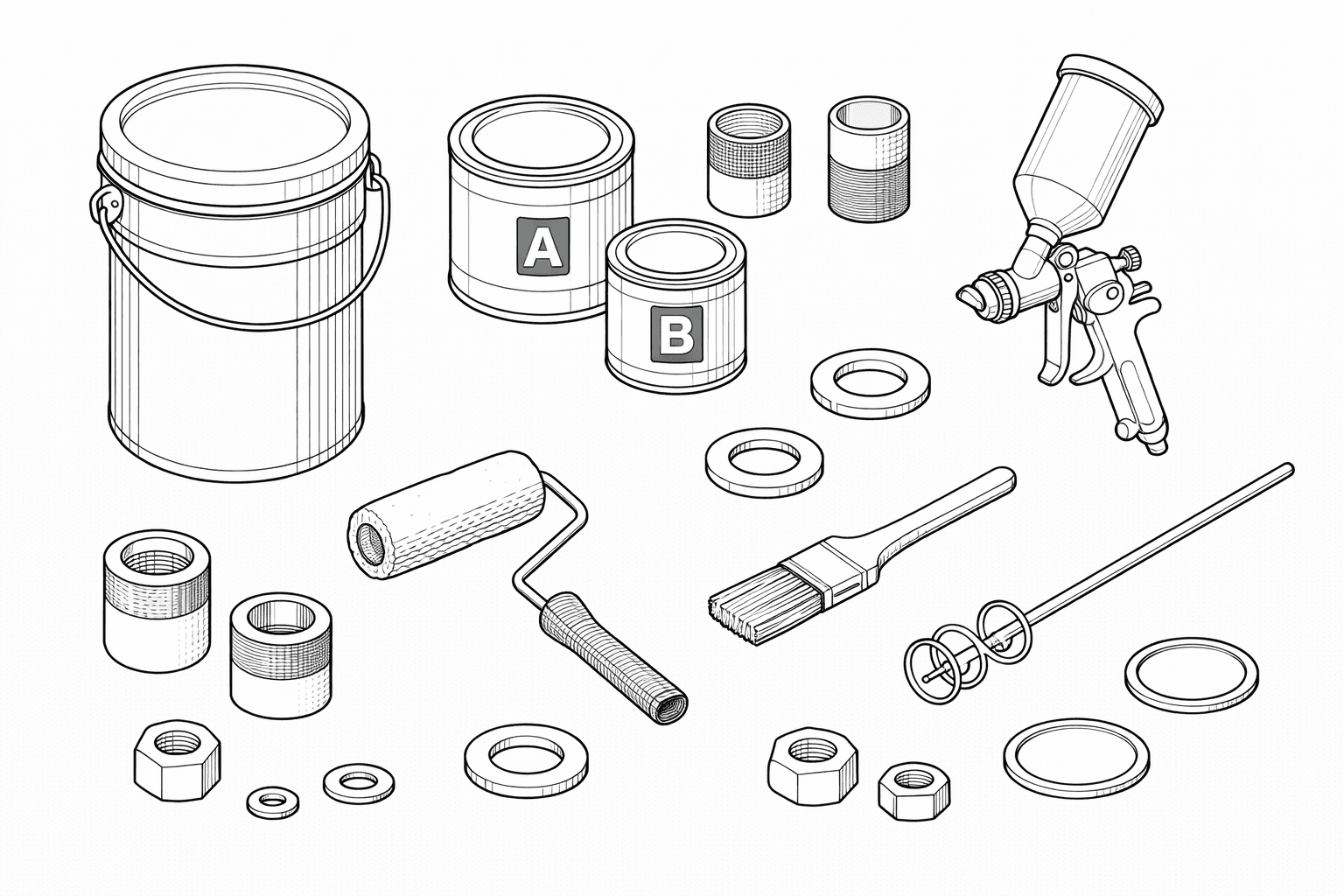 A
B