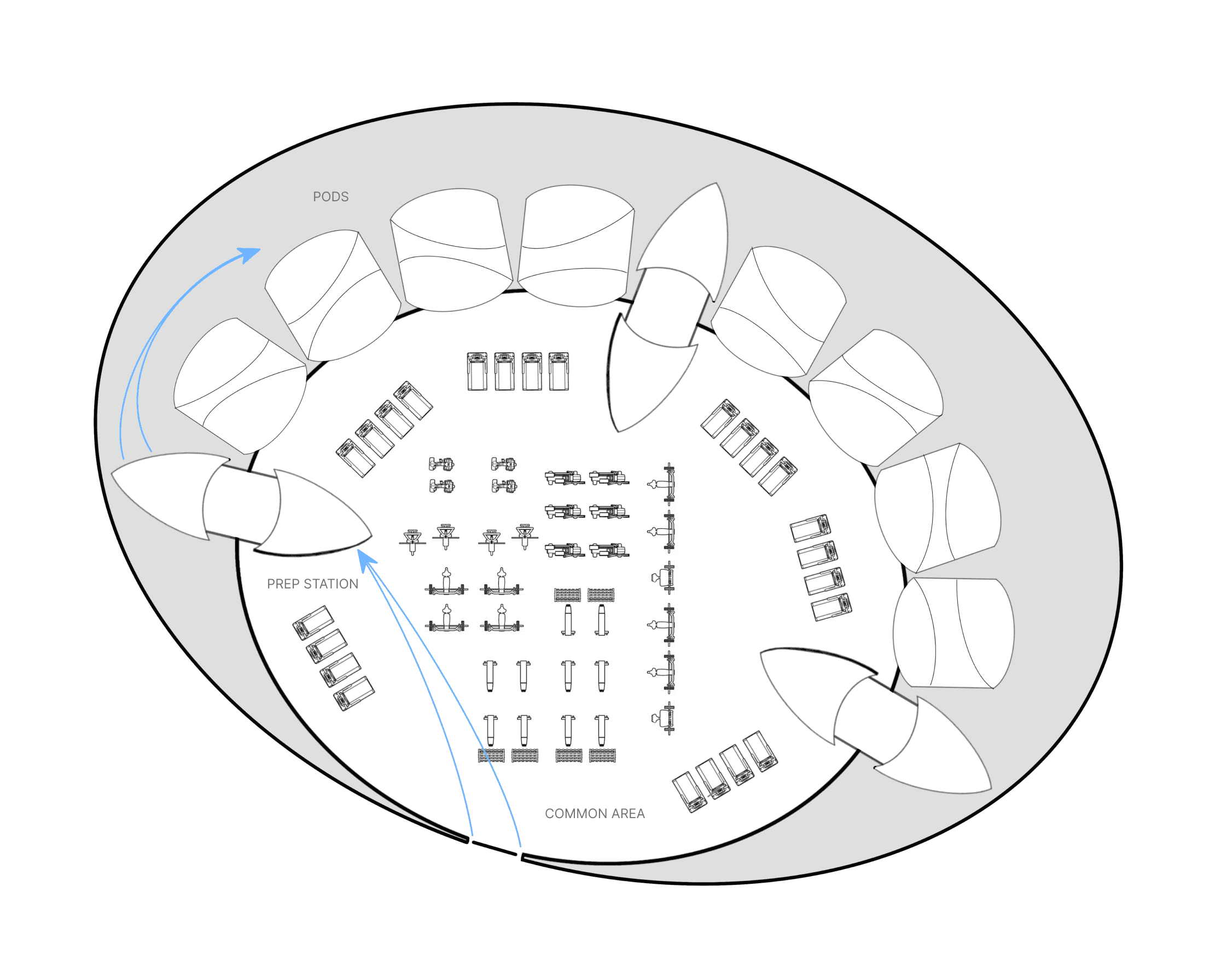 PODS

PREP STATION

COMMON AREA