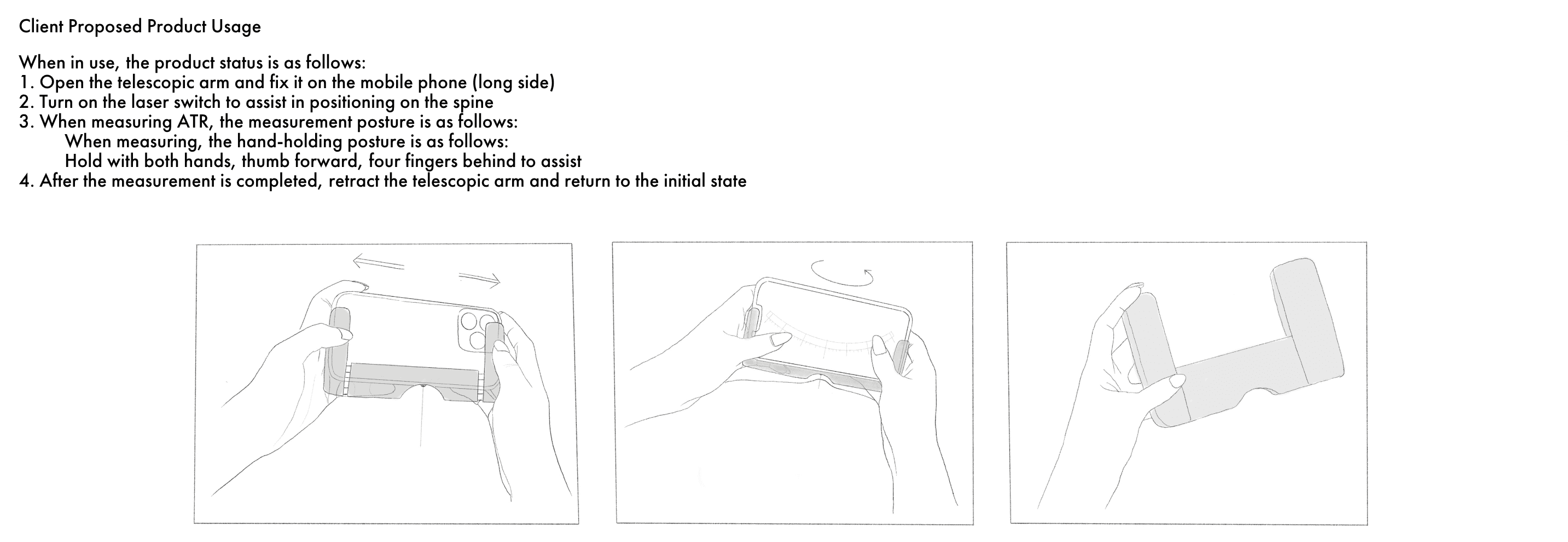 Client Proposed Product Usage

When in use, the product status is as follows:
1. Open the telescopic arm and fix it on the mobile phone (long side)
2. Turn on the laser switch to assist in positioning on the spine
3. When measuring ATR, the measurement posture is as follows:
When measuring, the hand-holding posture is as follows:
Hold with both hands, thumb forward, four fingers behind to assist
4. After the measurement is completed, retract the telescopic arm and return to the initial state