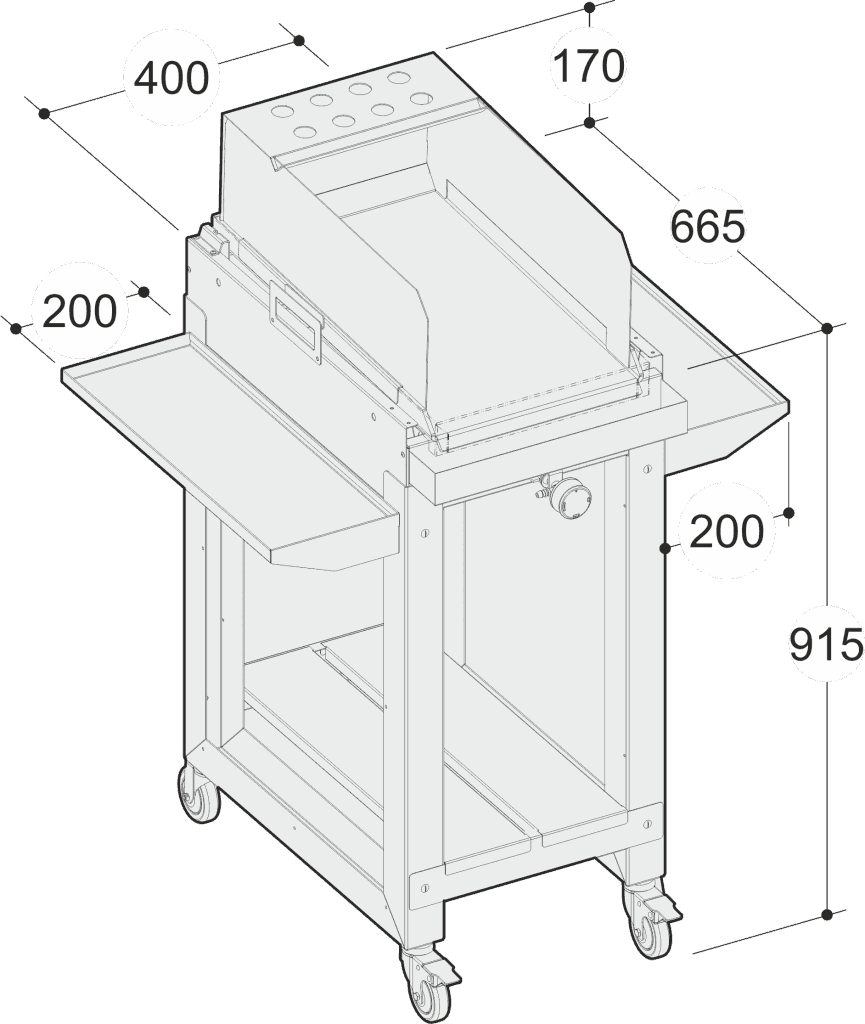 400
170
665
200
200
915