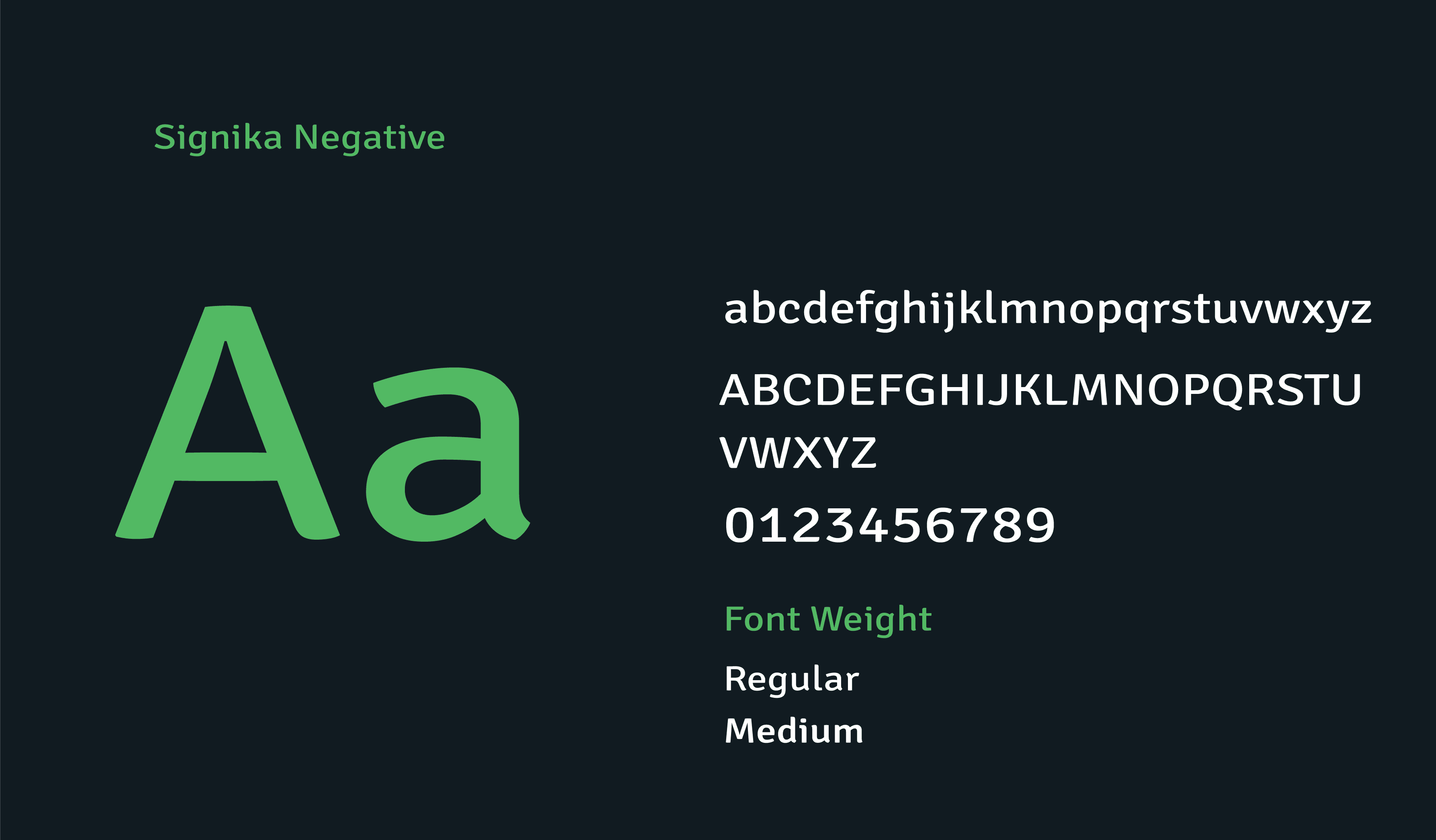 Signika Negative

Aa

abcdefghijklmnopqrstuvwxyz

ABCDEFGHIJKLMNOPQRSTU VWXYZ

0123456789

Font Weight

Regular

Medium