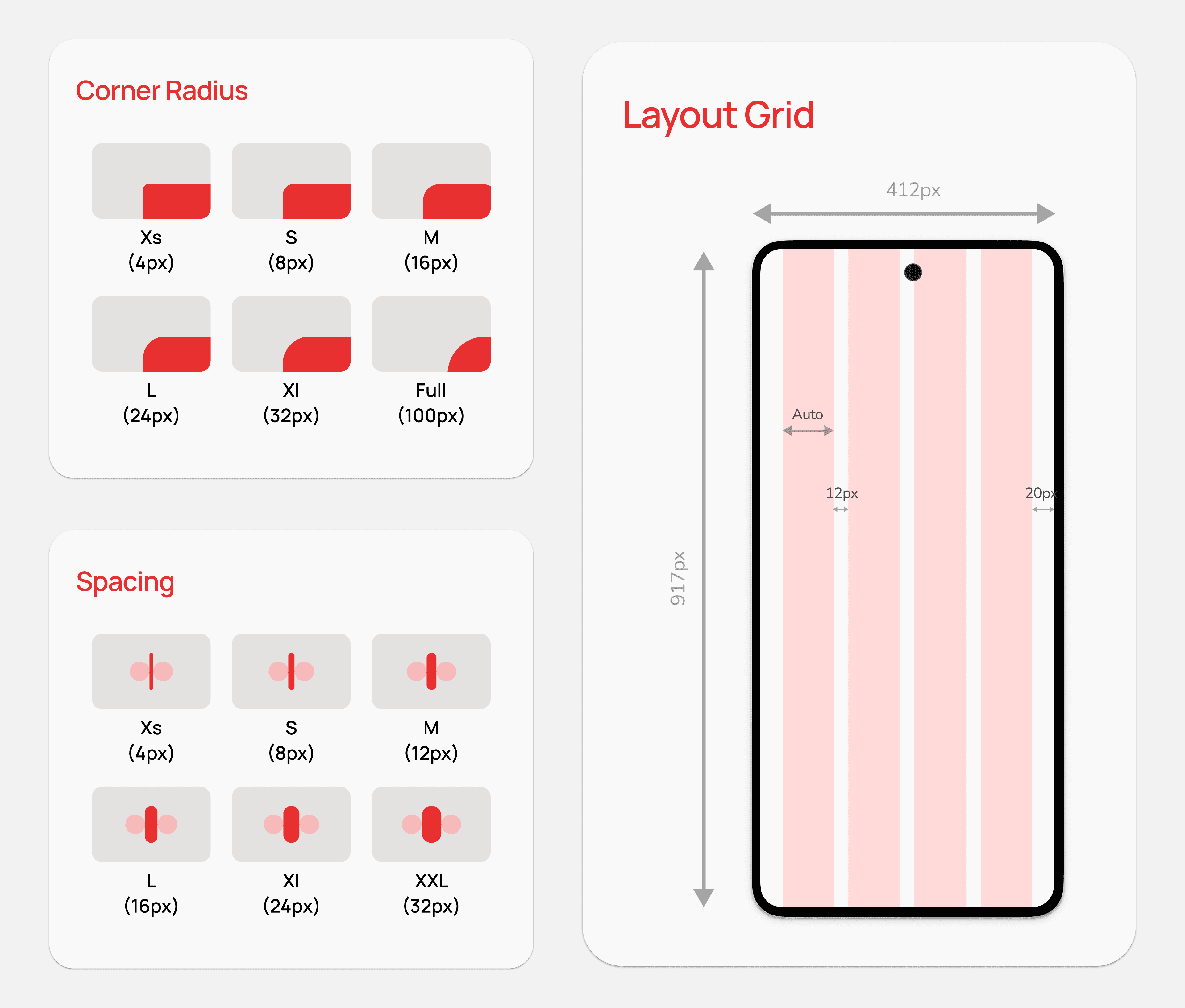 Corner Radius

Xs
(4px)

S
(8px)

M
(16px)

L
(24px)

Xl
(32px)

Full
(100px)

Spacing

Xs
(4px)

S
(8px)

M
(12px)

L
(16px)

Xl
(24px)

XXL
(32px)

Layout Grid

412px

917px

Auto

12px

20px