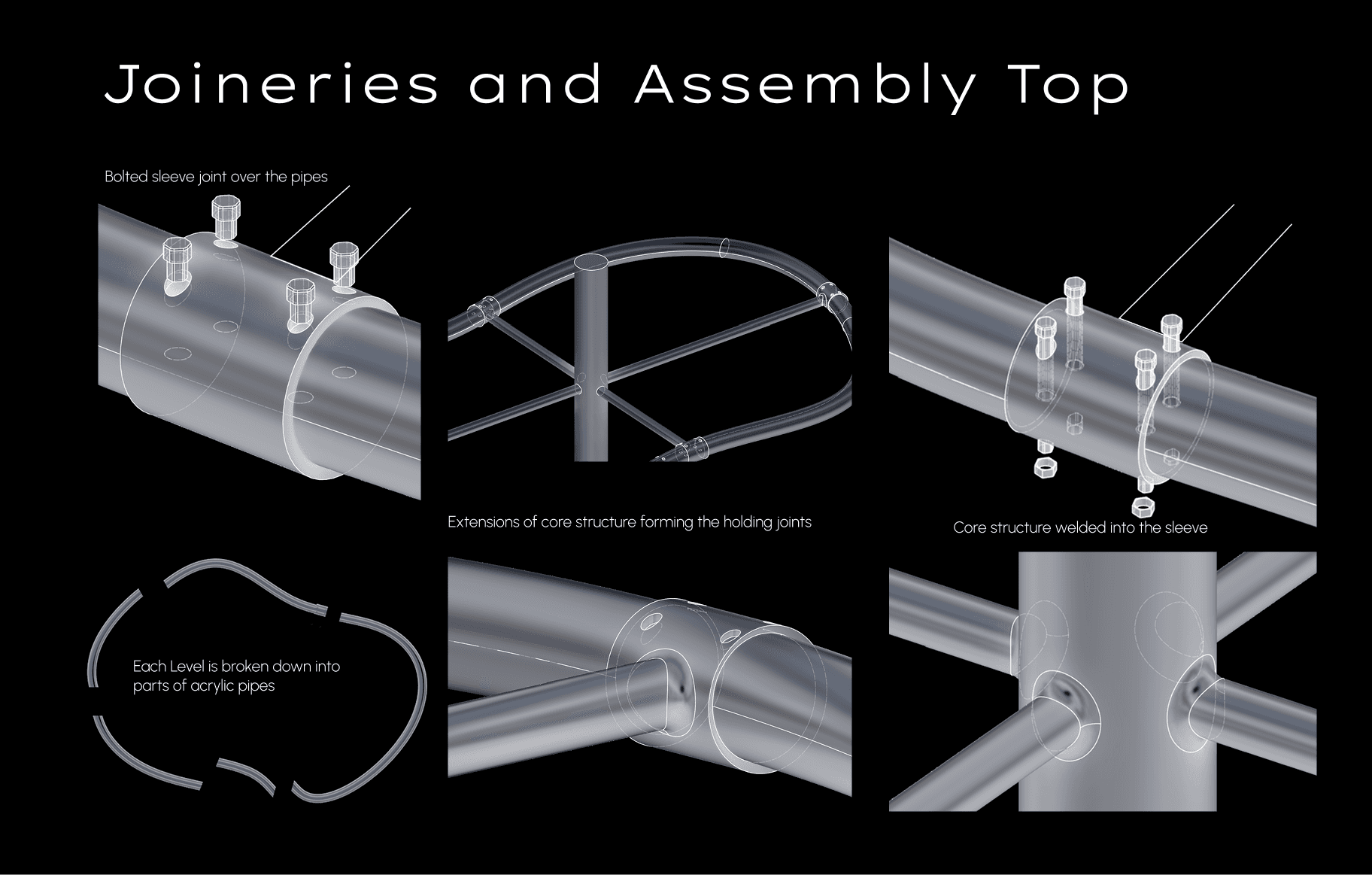 Joineries and Assembly Top

Bolted sleeve joint over the pipes

Extensions of core structure forming the holding joints

Core structure welded into the sleeve

Each Level is broken down into parts of acrylic pipes