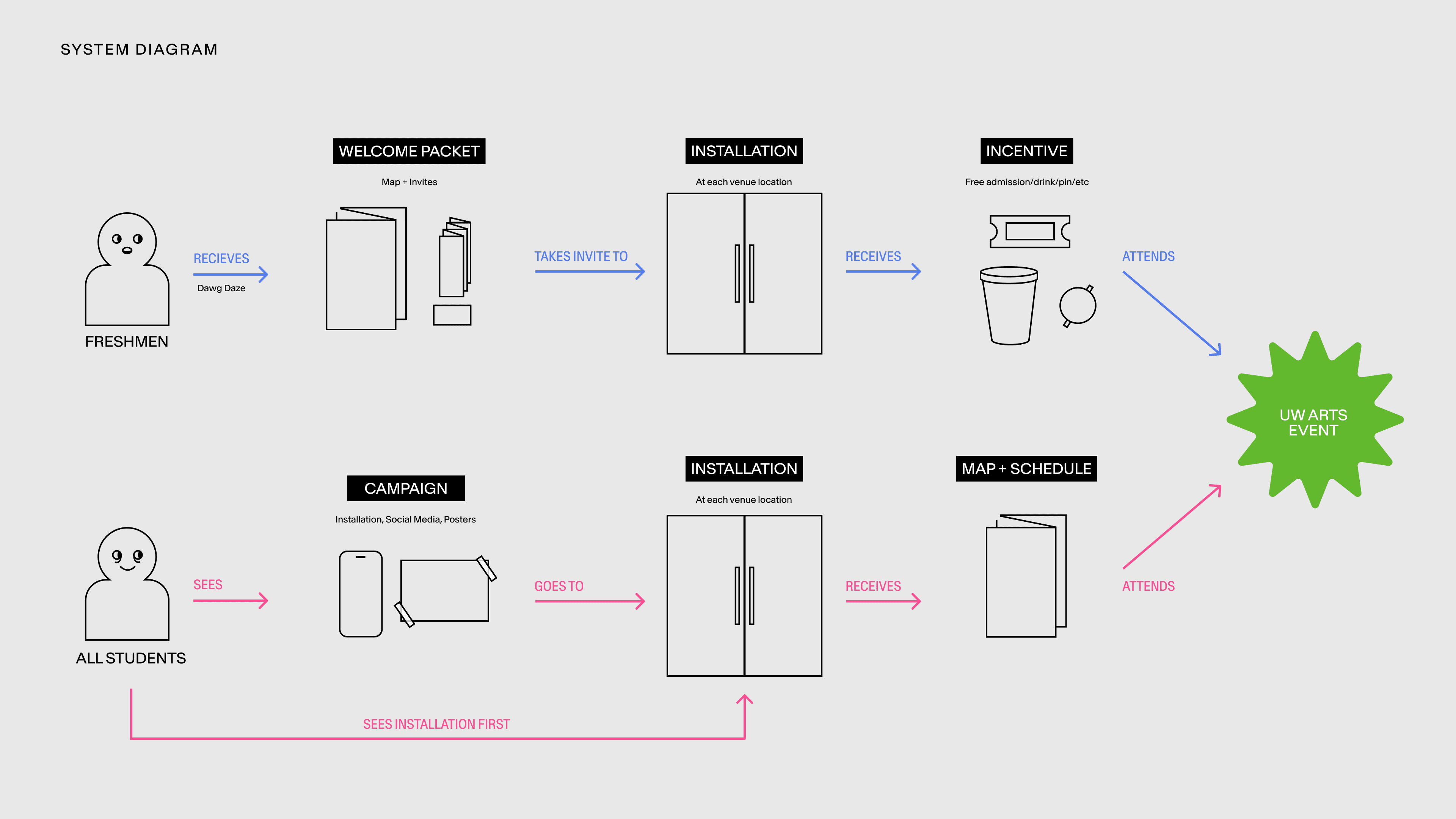 SYSTEM DIAGRAM

FRESHMEN

RECIEVES

Dawg Daze

WELCOME PACKET

Map + Invites

TAKES INVITE TO

INSTALLATION

At each venue location

RECEIVES

INCENTIVE

Free admission/drink/pin/etc

ATTENDS

UW ARTS EVENT

ALL STUDENTS

SEES

CAMPAIGN

Installation, Social Media, Posters

GOES TO

INSTALLATION

At each venue location

RECEIVES

MAP + SCHEDULE

ATTENDS

SEES INSTALLATION FIRST