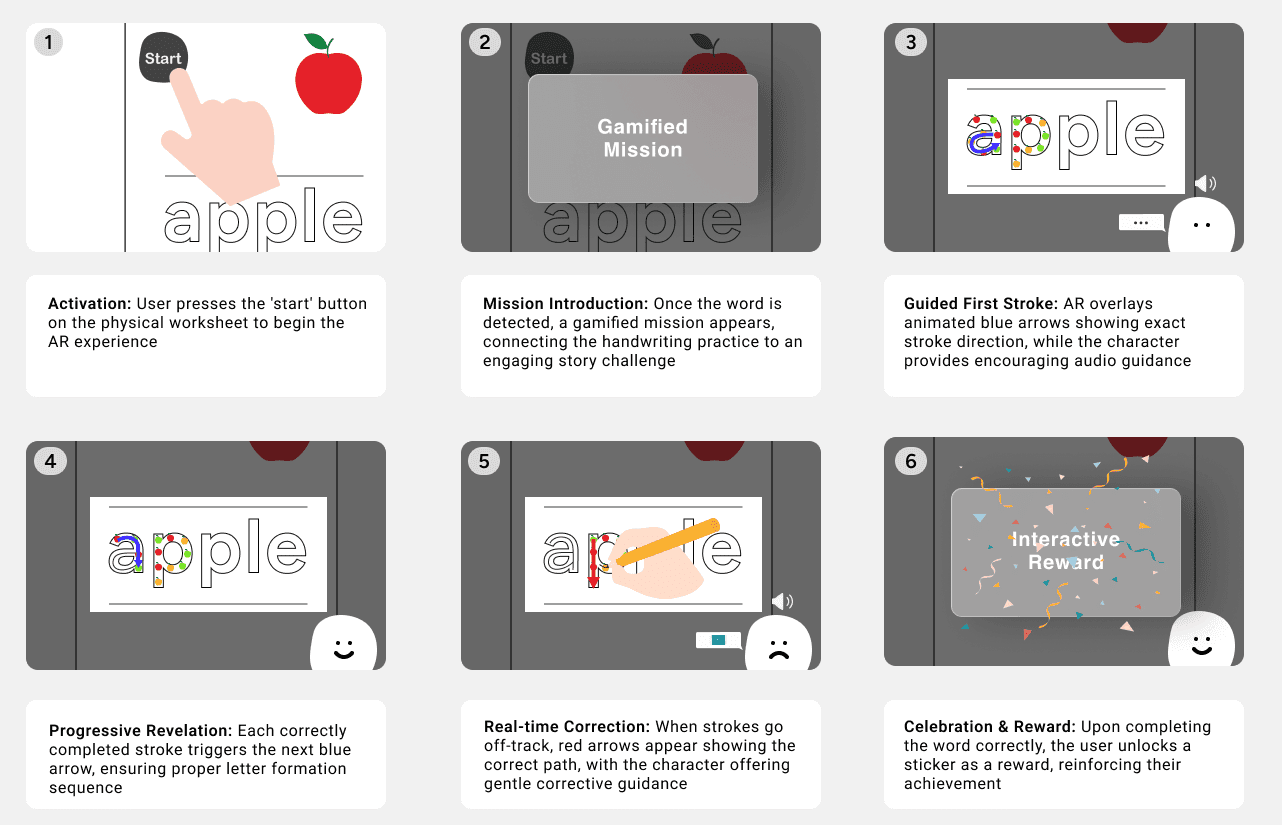 1

Start

apple

Activation: User presses the 'start' button on the physical worksheet to begin the AR experience

2

Start

Gamified Mission

apple

Mission Introduction: Once the word is detected, a gamified mission appears, connecting the handwriting practice to an engaging story challenge

3

apple

...

Guided First Stroke: AR overlays animated blue arrows showing exact stroke direction, while the character provides encouraging audio guidance

4

apple

Progressive Revelation: Each correctly completed stroke triggers the next blue arrow, ensuring proper letter formation sequence

5

apple

Real-time Correction: When strokes go off-track, red arrows appear showing the correct path, with the character offering gentle corrective guidance

6

Interactive Reward

Celebration & Reward: Upon completing the word correctly, the user unlocks a sticker as a reward, reinforcing their achievement