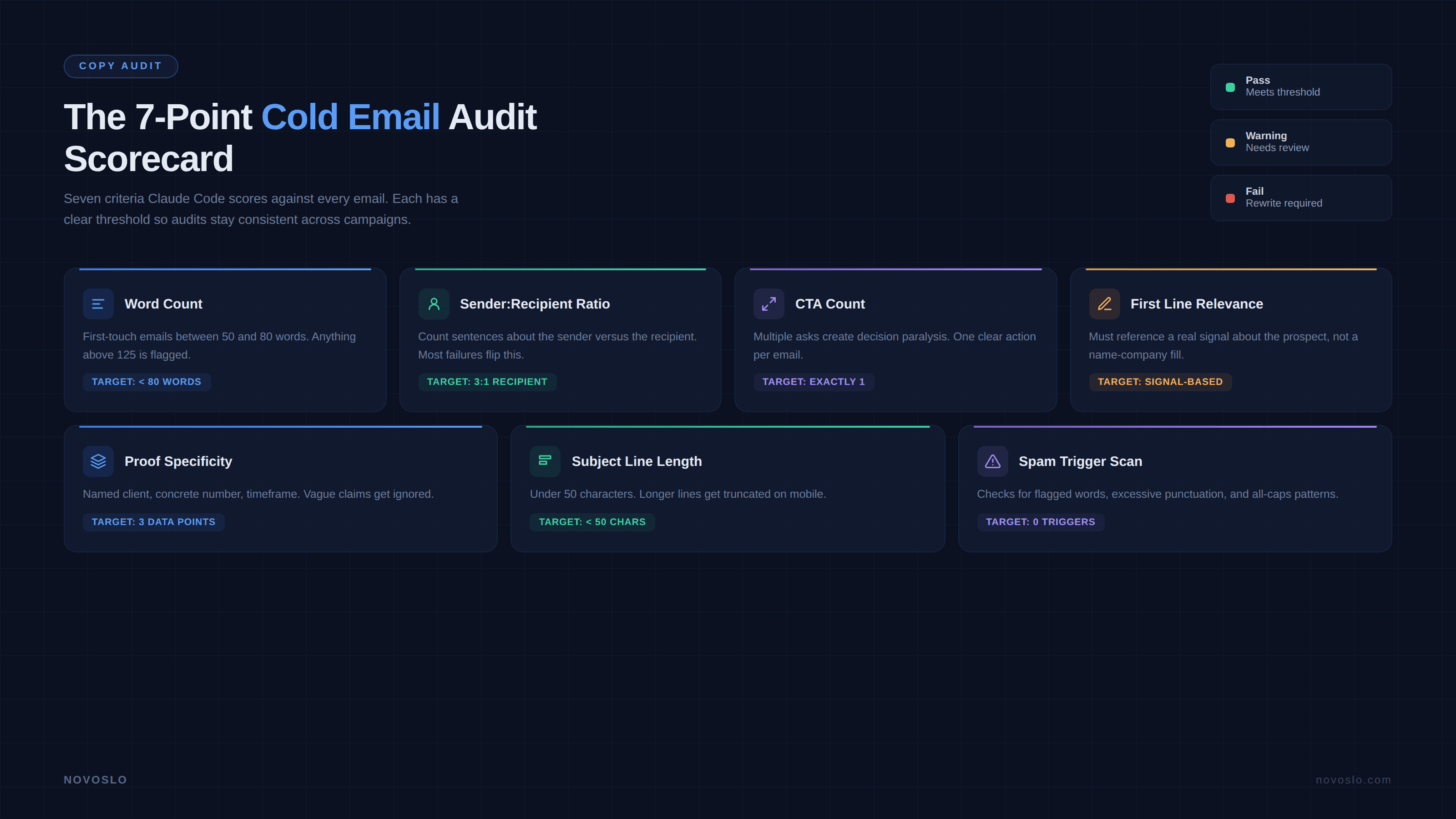 COPY AUDIT

The 7-Point Cold Email Audit Scorecard

Seven criteria Claude Code scores against every email. Each has a clear threshold so audits stay consistent across campaigns.

Pass
Meets threshold

Warning
Needs review

Fail
Rewrite required

Word Count

First-touch emails between 50 and 80 words. Anything above 125 is flagged.

TARGET: < 80 WORDS

Sender:Recipient Ratio

Count sentences about the sender versus the recipient. Most failures flip this.

TARGET: 3:1 RECIPIENT

CTA Count

Multiple asks create decision paralysis. One clear action per email.

TARGET: EXACTLY 1

First Line Relevance

Must reference a real signal about the prospect, not a name-company fill.

TARGET: SIGNAL-BASED

Proof Specificity

Named client, concrete number, timeframe. Vague claims get ignored.

TARGET: 3 DATA POINTS

Subject Line Length

Under 50 characters. Longer lines get truncated on mobile.

TARGET: < 50 CHARS

Spam Trigger Scan

Checks for flagged words, excessive punctuation, and all-caps patterns.

TARGET: 0 TRIGGERS

NOVOSLO

novoslo.com