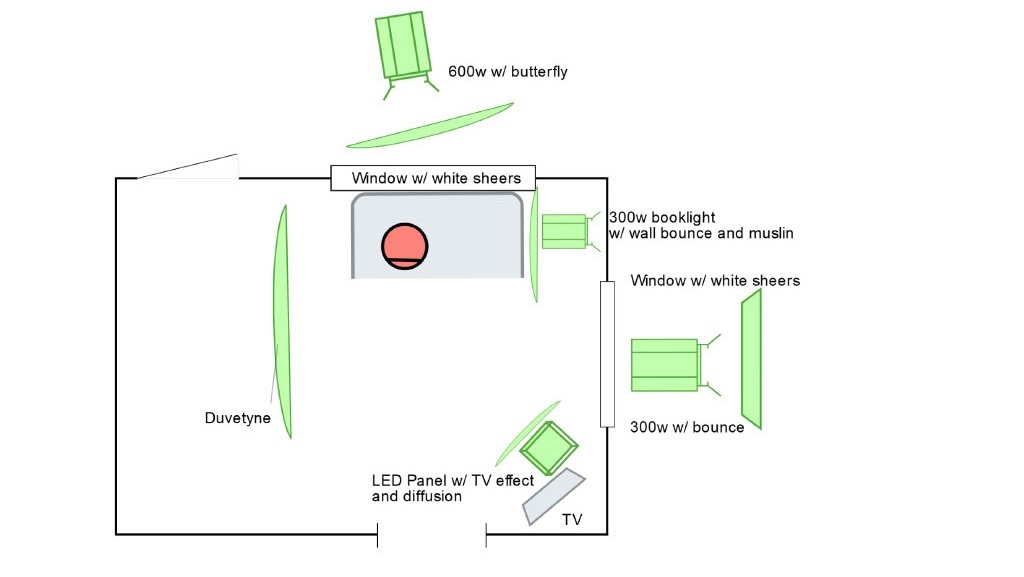 600w w/ butterfly

Window w/ white sheers

300w booklight
w/ wall bounce and muslin

Window w/ white sheers

Duvetyne

300w w/ bounce

LED Panel w/ TV effect
and diffusion

TV