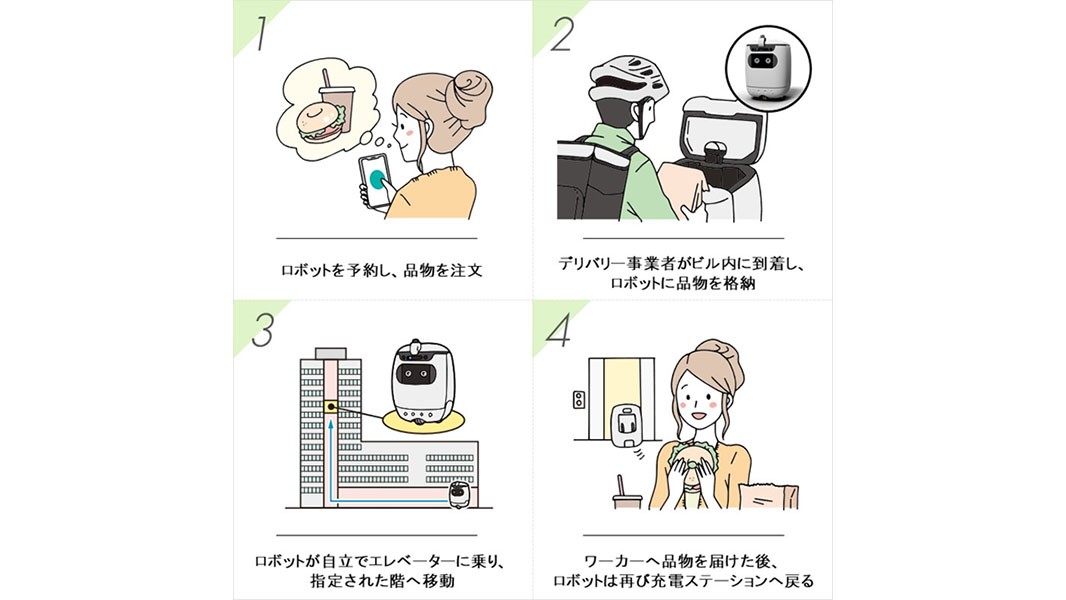 1

ロボットを予約し、品物を注文

2

デリバリー事業者がビル内に到着し、ロボットに品物を格納

3

ロボットが自立でエレベーターに乗り、指定された階へ移動

4

ワーカーへ品物を届けた後、ロボットは再び充電ステーションへ戻る