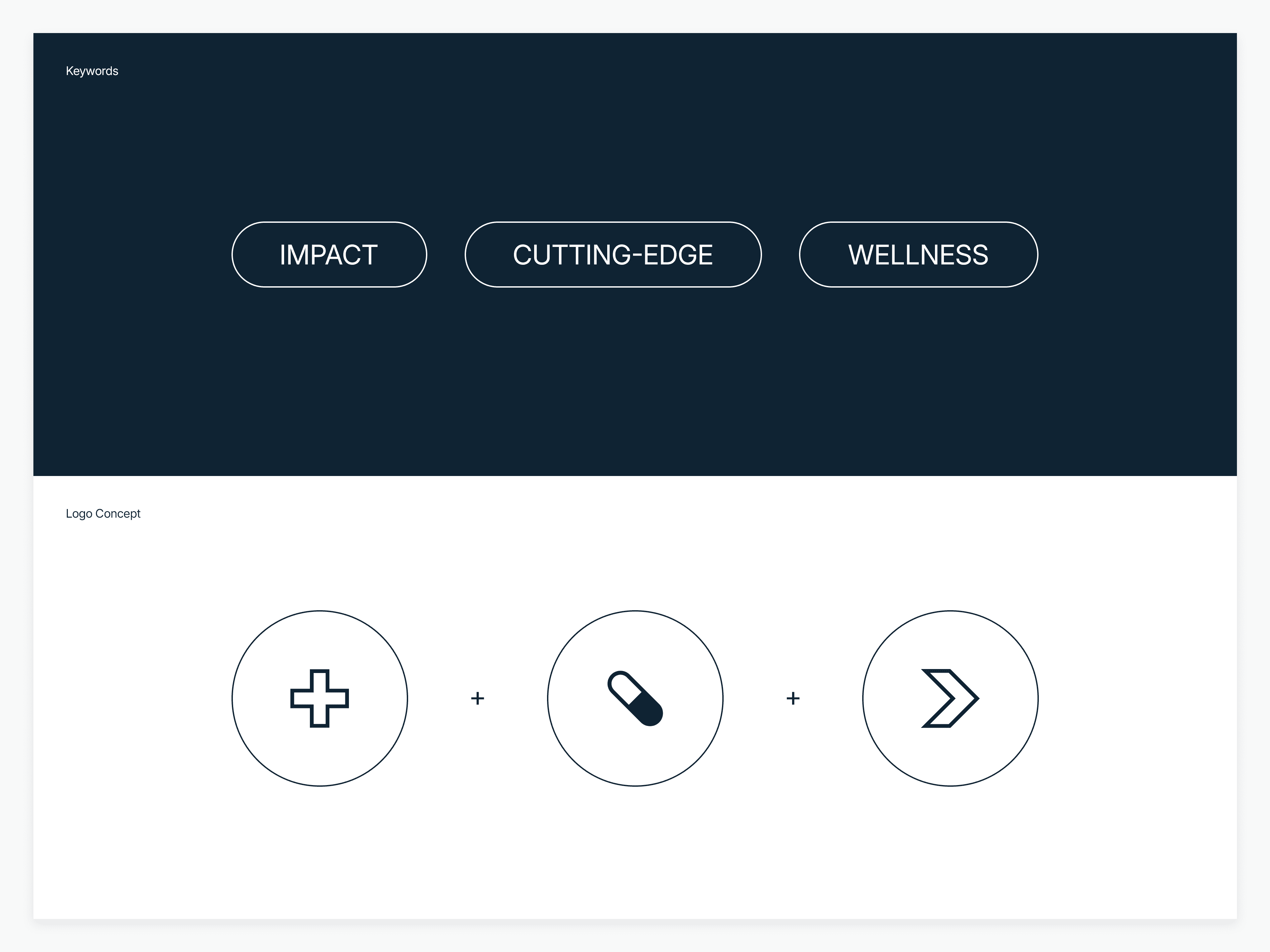 Keywords

IMPACT

CUTTING-EDGE

WELLNESS

Logo Concept

+

+