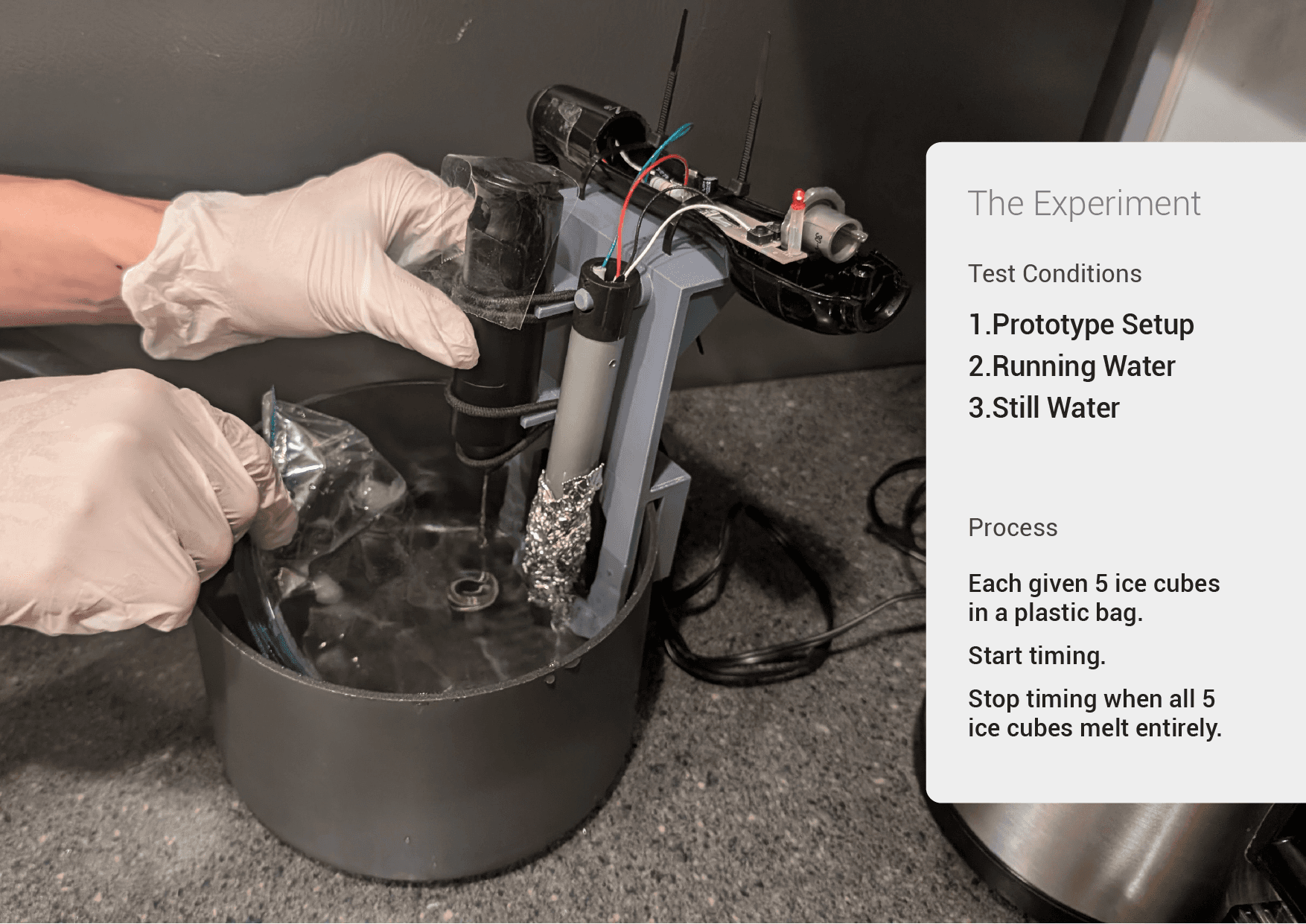 The Experiment

Test Conditions

1.Prototype Setup
2.Running Water
3.Still Water

Process

Each given 5 ice cubes in a plastic bag.

Start timing.

Stop timing when all 5 ice cubes melt entirely.