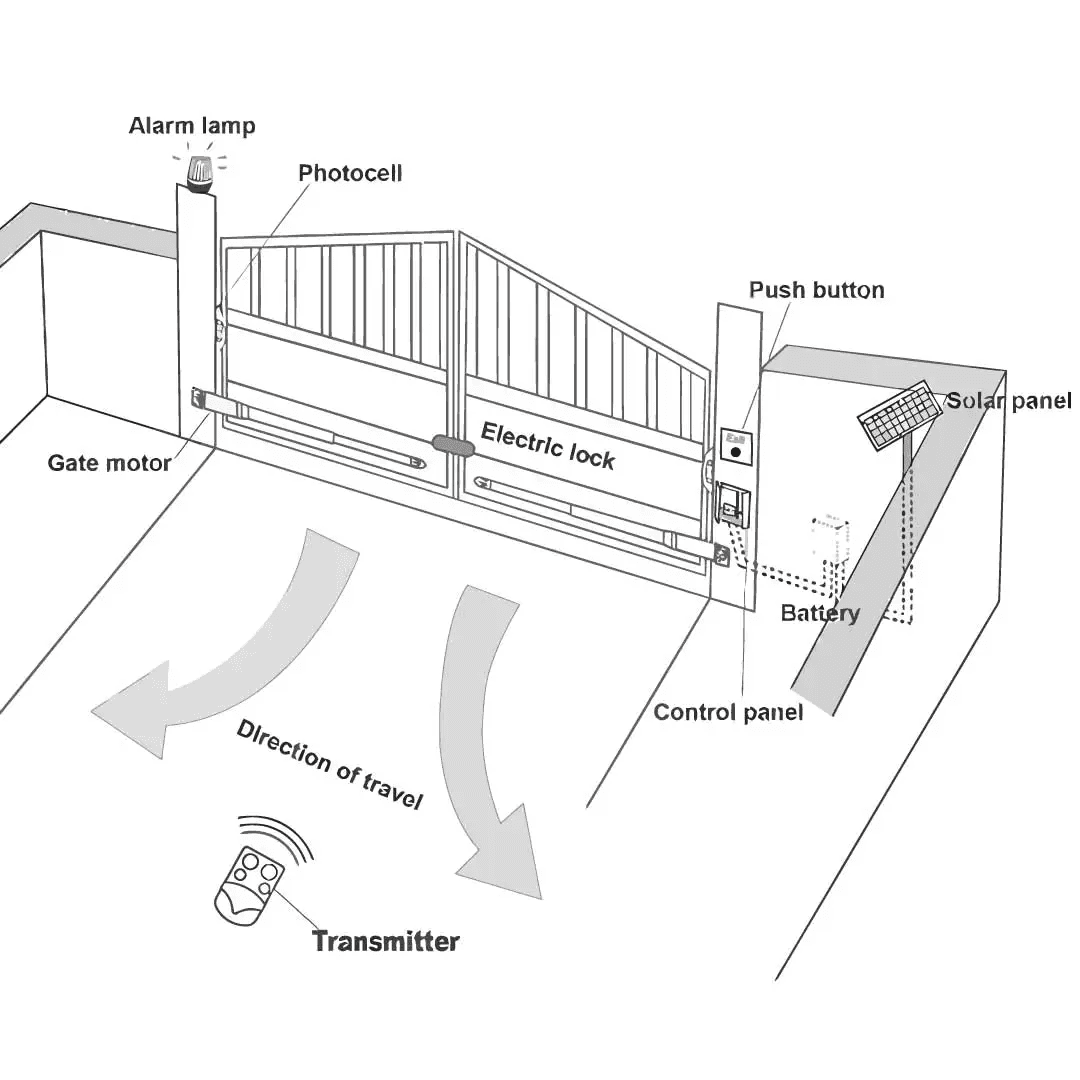 Alarm lamp

Photocell

Push button

Solar panel

Gate motor

Electric lock

Exit

Battery

Control panel

Direction of travel

Transmitter