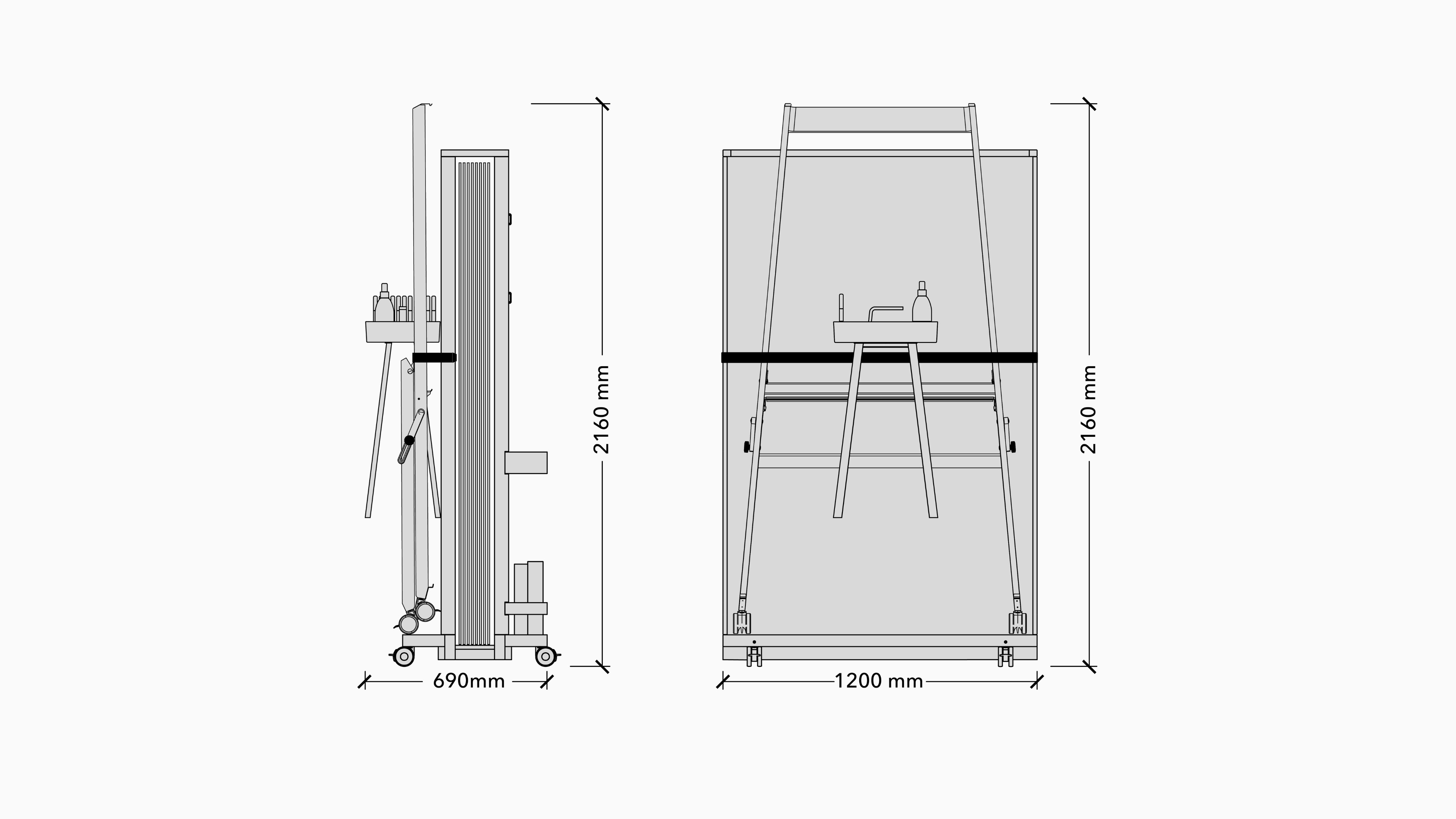 2160 mm

690mm

2160 mm

1200 mm