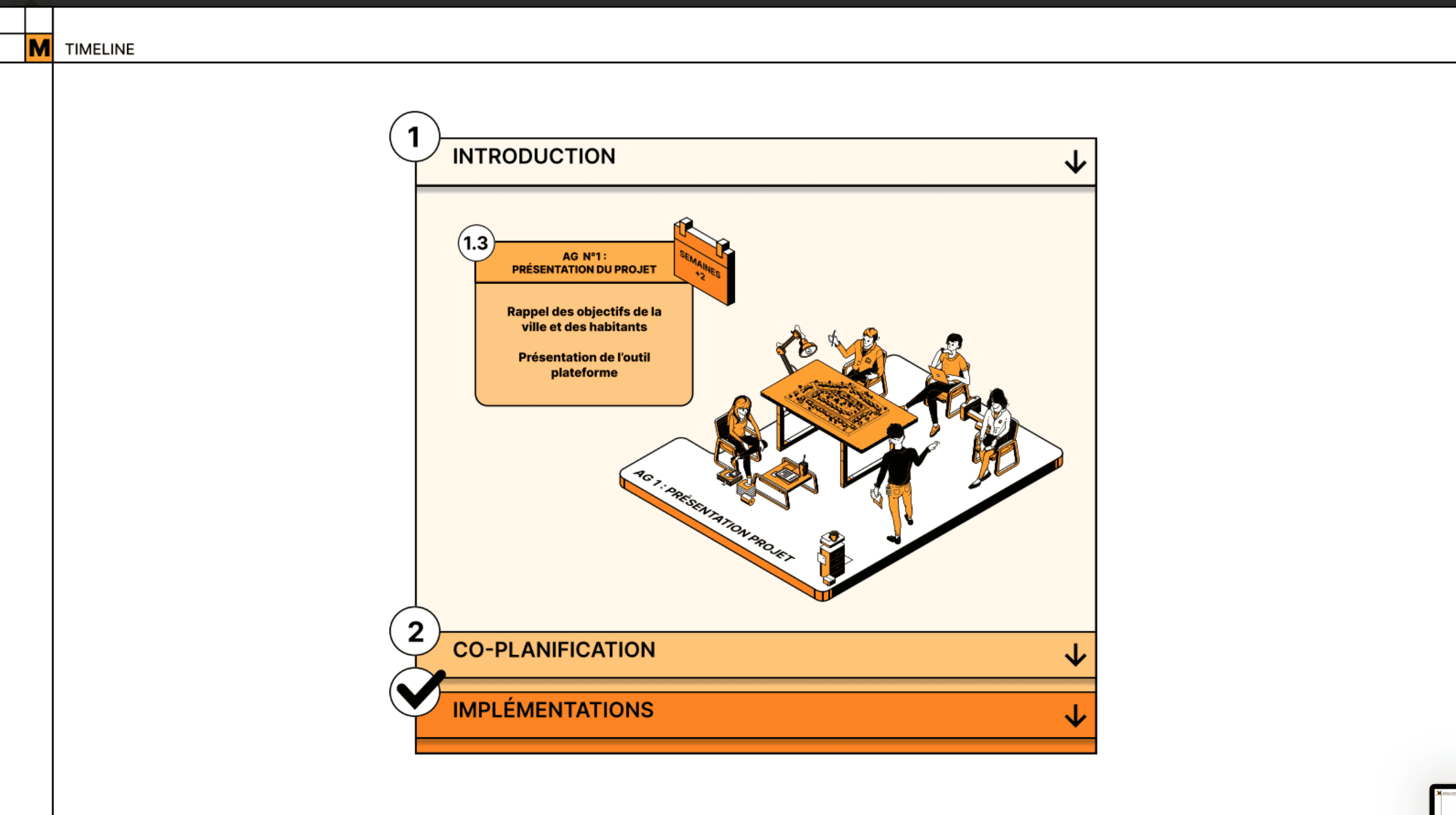 M TIMELINE

1

INTRODUCTION

1.3

AG N°1 :
PRÉSENTATION DU PROJET

SEMAINES +2

Rappel des objectifs de la ville et des habitants

Présentation de l'outil plateforme

AG 1 : PRÉSENTATION PROJET

2

CO-PLANIFICATION

IMPLÉMENTATIONS