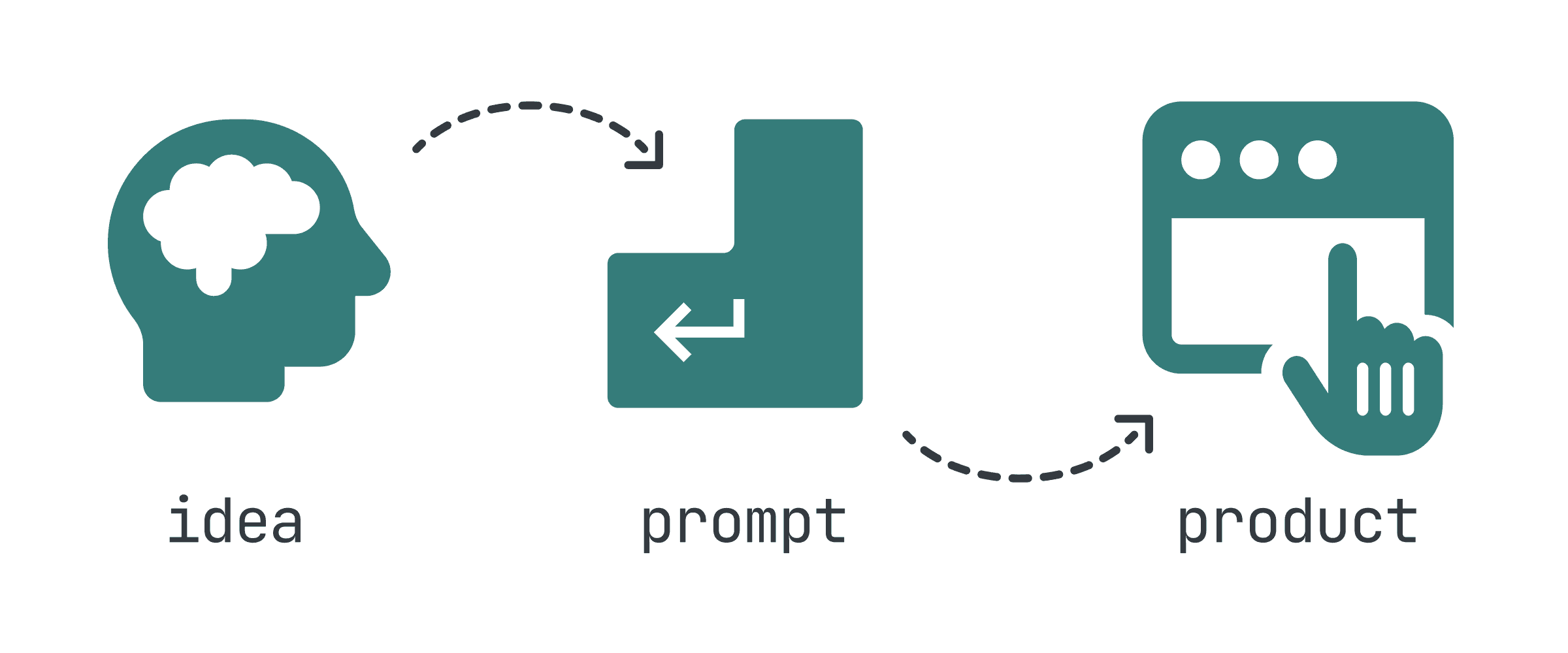 idea

prompt

product