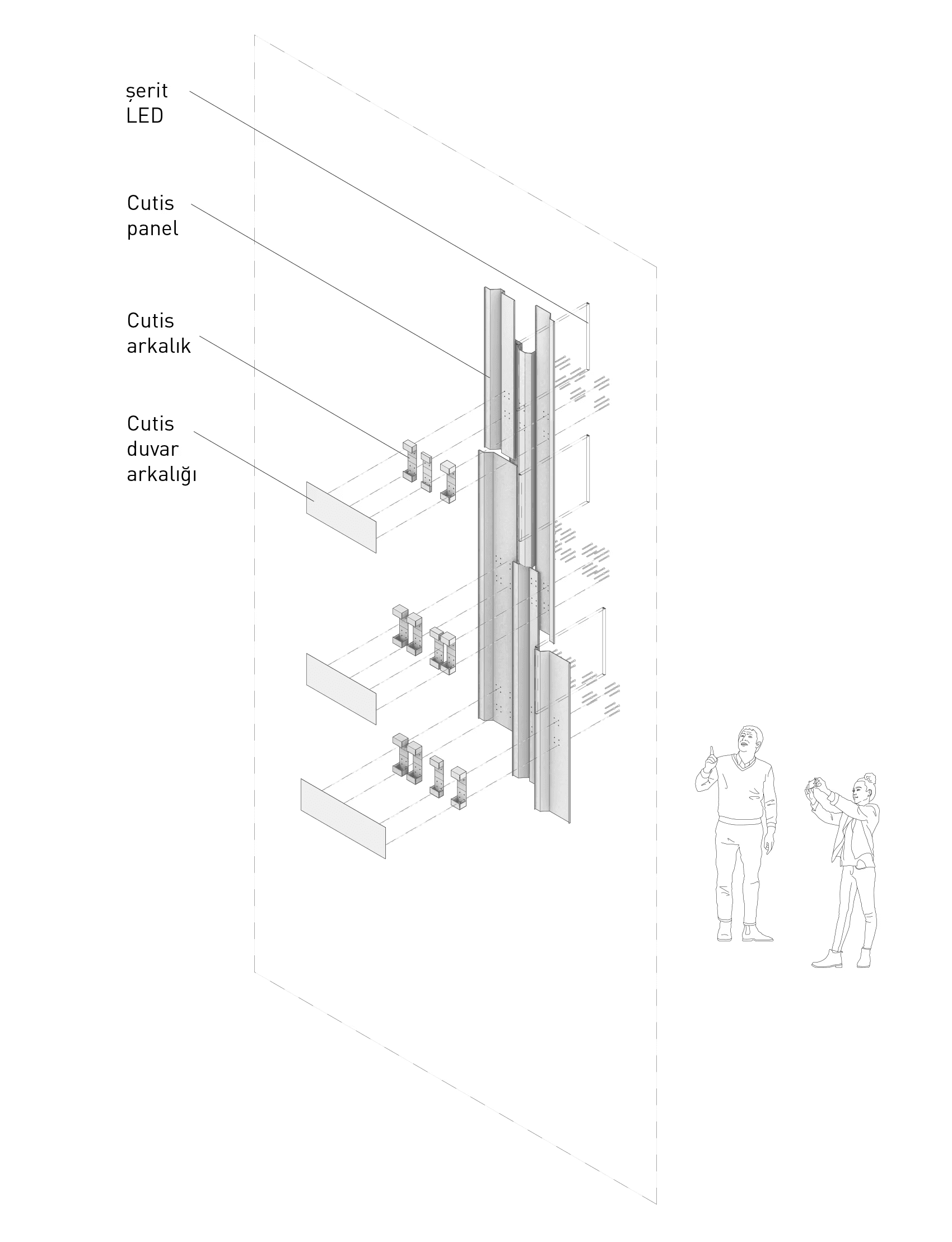 şerit LED

Cutis panel

Cutis arkalık

Cutis duvar arkalığı