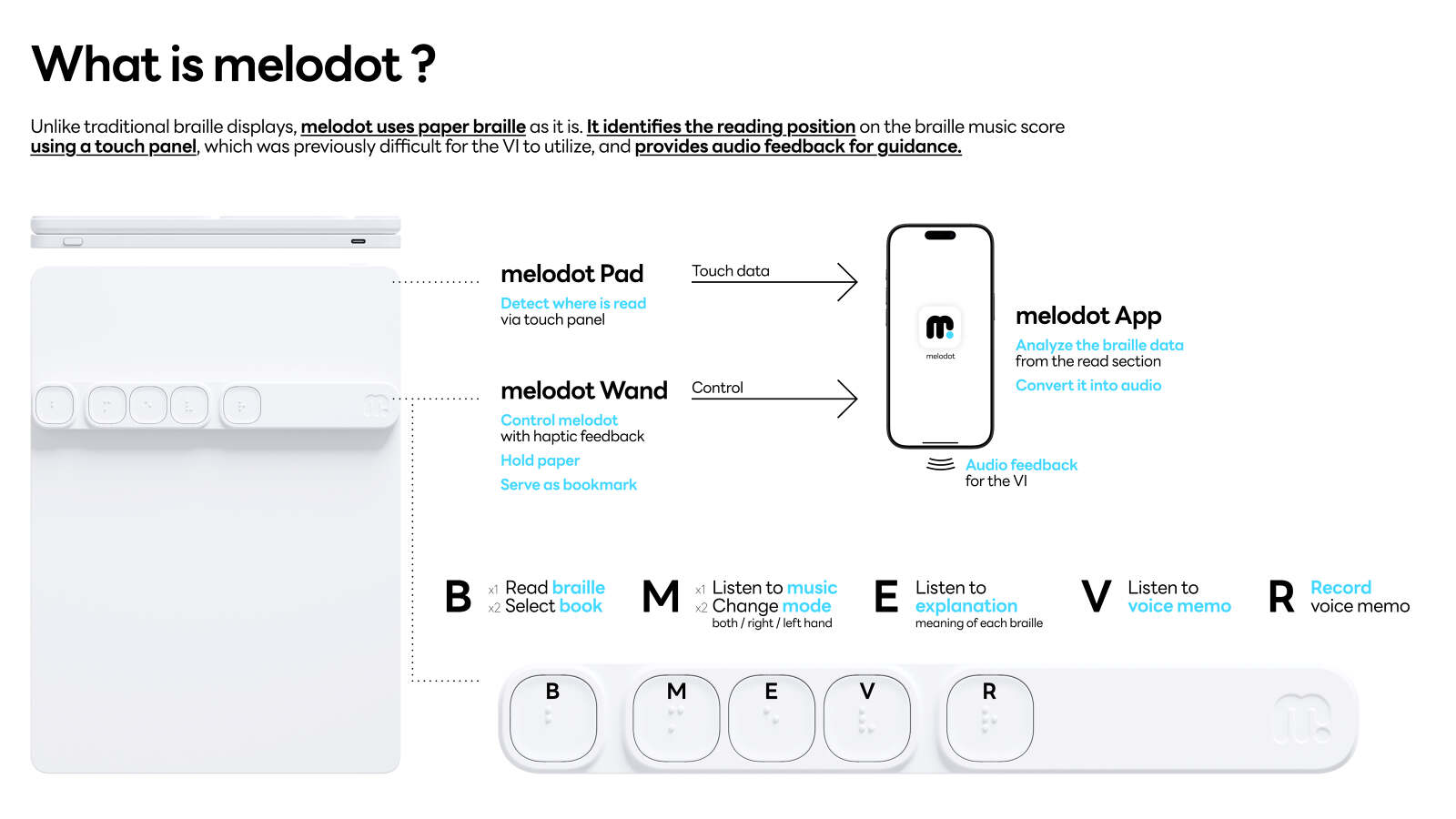 What is melodot ?

Unlike traditional braille displays, melodot uses paper braille as it is. It identifies the reading position on the braille music score using a touch panel, which was previously difficult for the VI to utilize, and provides audio feedback for guidance.

melodot Pad
Detect where is read
via touch panel

Touch data

melodot Wand
Control melodot
with haptic feedback
Hold paper
Serve as bookmark

Control

melodot

melodot App
Analyze the braille data
from the read section
Convert it into audio

Audio feedback
for the VI

B x1 Read braille
x2 Select book

M x1 Listen to music
x2 Change mode
both / right / left hand

E Listen to explanation
meaning of each braille

V Listen to voice memo

R Record voice memo

B M E V R