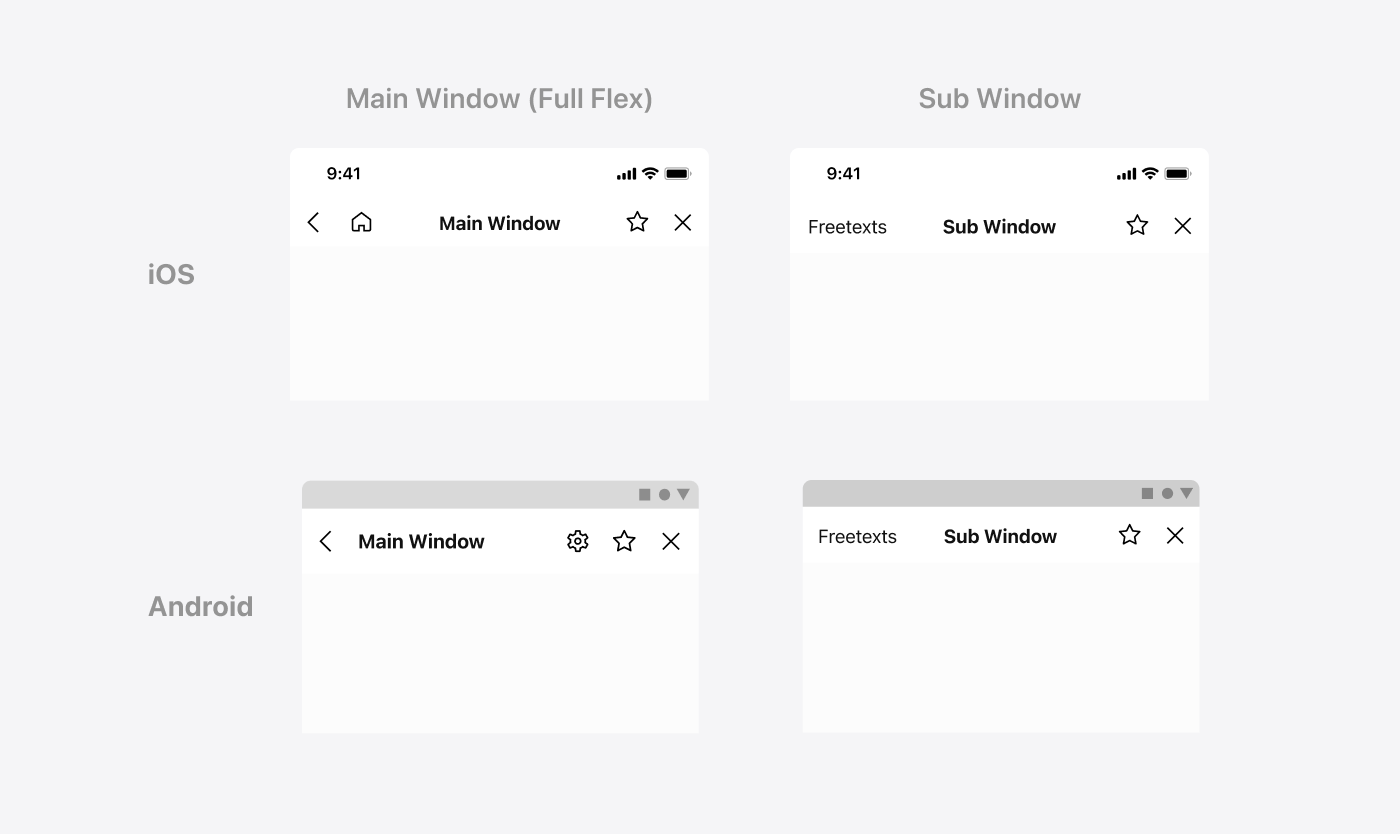 Main Window (Full Flex)

Sub Window

iOS

9:41

Main Window

9:41

Freetexts

Sub Window

Android

Main Window

Freetexts

Sub Window