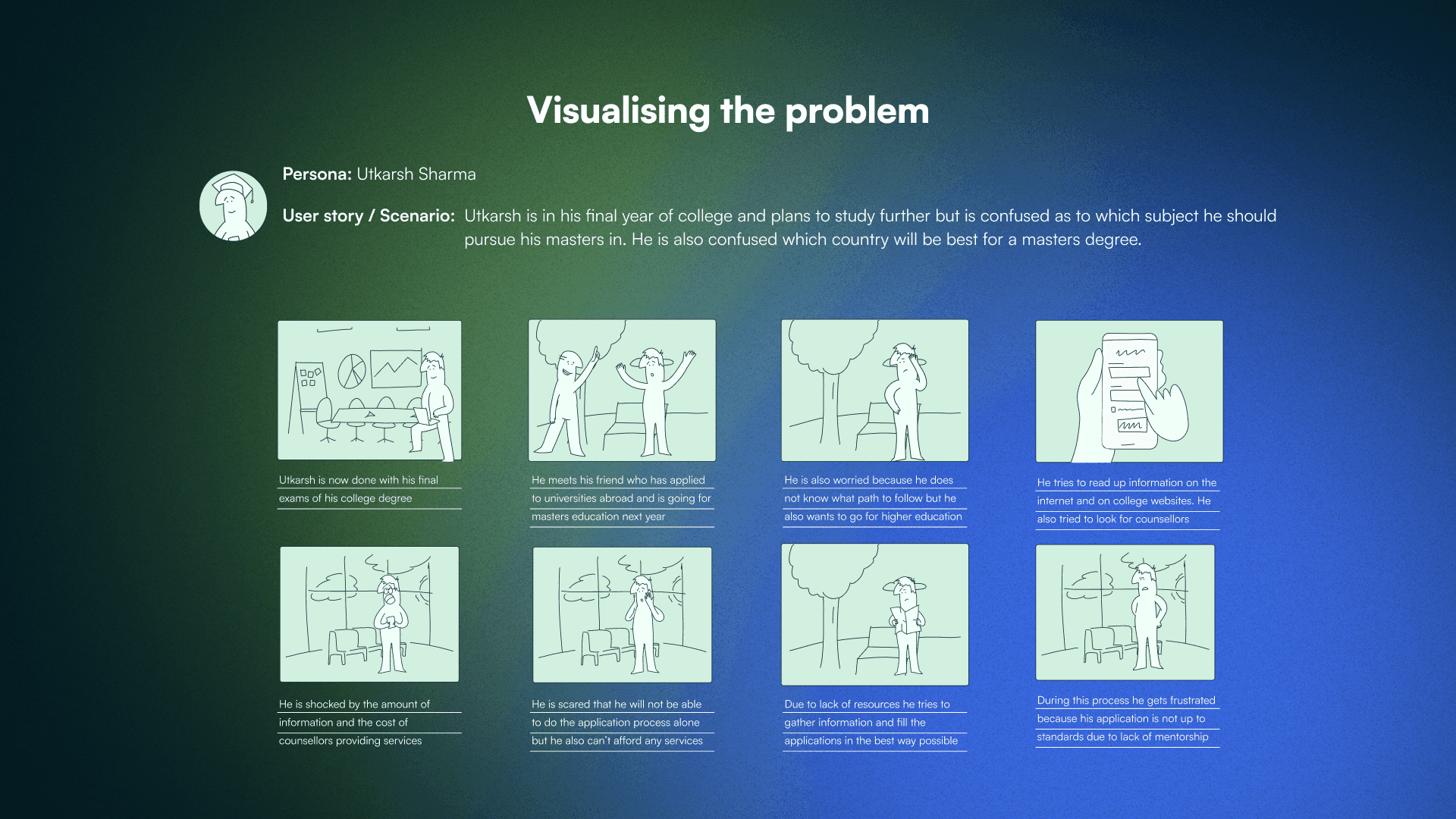 Visualising the problem

Persona: Utkarsh Sharma

User story / Scenario: Utkarsh is in his final year of college and plans to study further but is confused as to which subject he should pursue his masters in. He is also confused which country will be best for a masters degree.

Utkarsh is now done with his final exams of his college degree

He meets his friend who has applied to universities abroad and is going for masters education next year

He is also worried because he does not know what path to follow but he also wants to go for higher education

He tries to read up information on the internet and on college websites. He also tried to look for counsellors

He is shocked by the amount of information and the cost of counsellors providing services

He is scared that he will not be able to do the application process alone but he also can't afford any services

Due to lack of resources he tries to gather information and fill the applications in the best way possible

During this process he gets frustrated because his application is not up to standards due to lack of mentorship