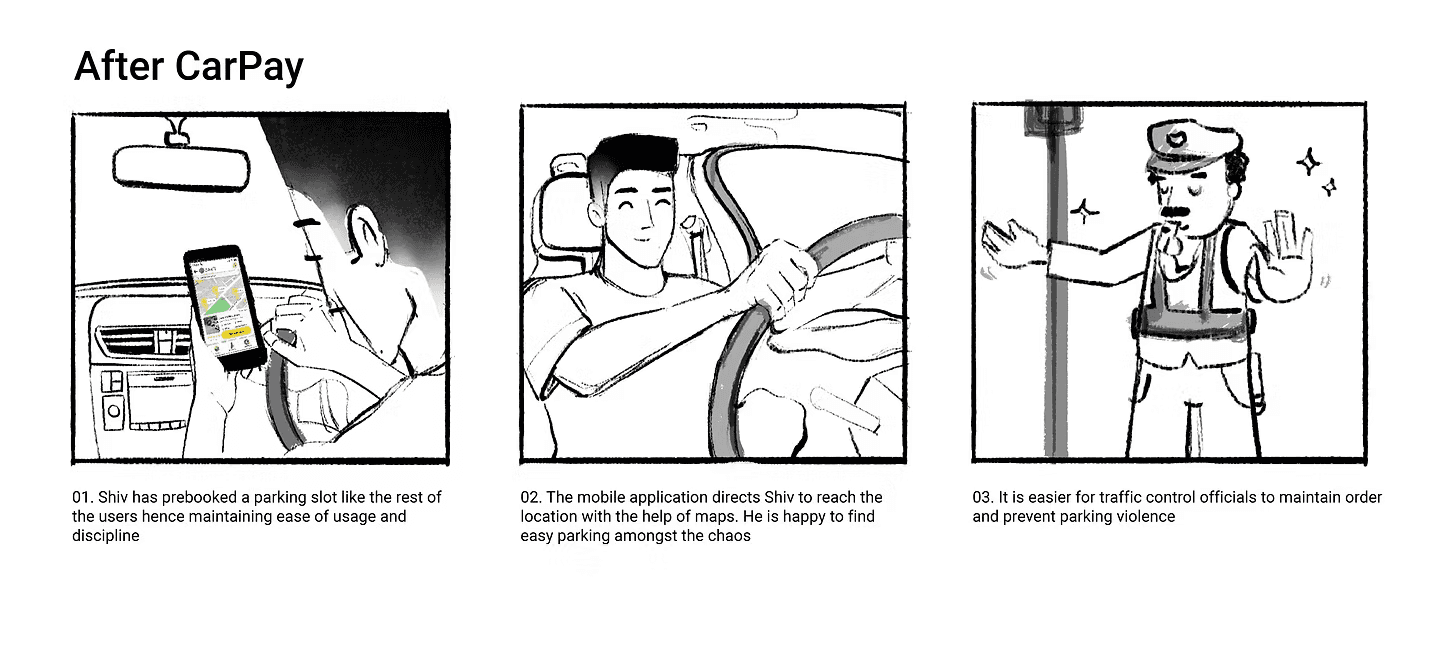 After CarPay

01. Shiv has prebooked a parking slot like the rest of the users hence maintaining ease of usage and discipline

02. The mobile application directs Shiv to reach the location with the help of maps. He is happy to find easy parking amongst the chaos

03. It is easier for traffic control officials to maintain order and prevent parking violence